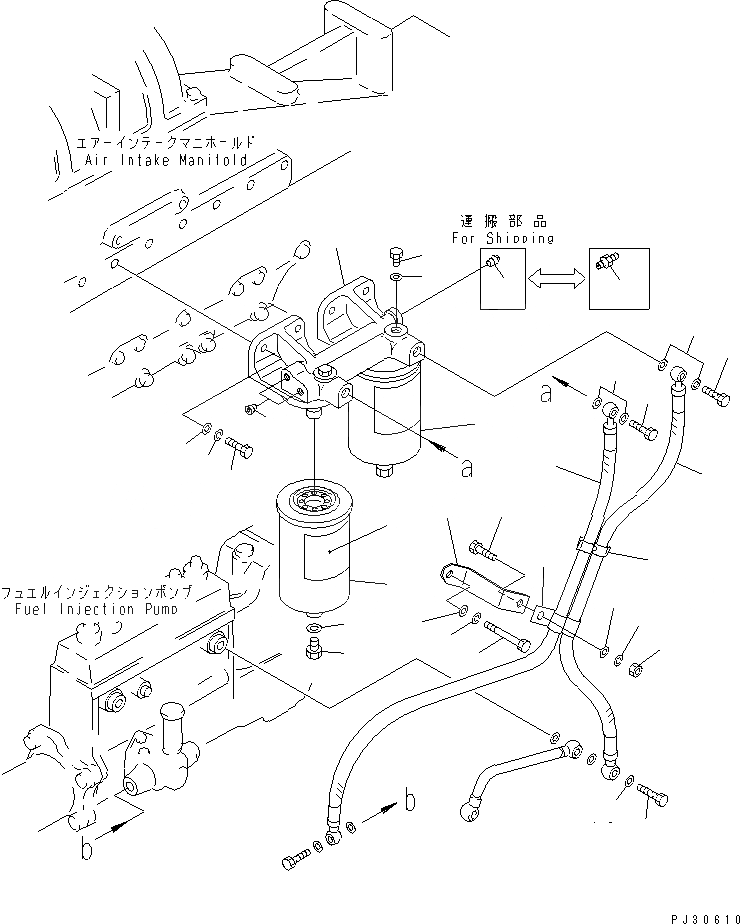 エアーインテークマニホールド
Air Intake Manifold

運搬部品
For Shipping

a

a

フュエルインジェクションポンプ
Fuel Injection Pump

b

b

PJ30610