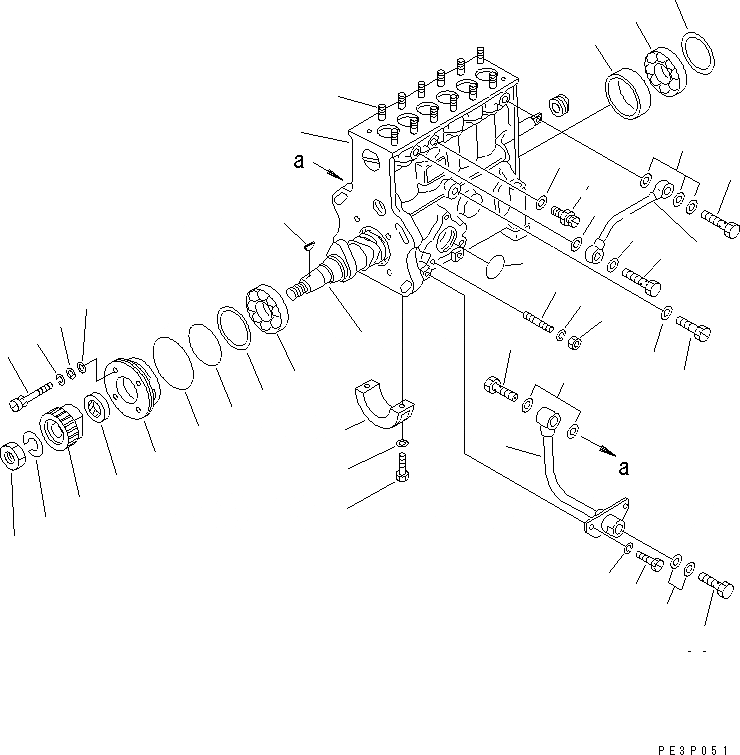 a

a

PE3P051