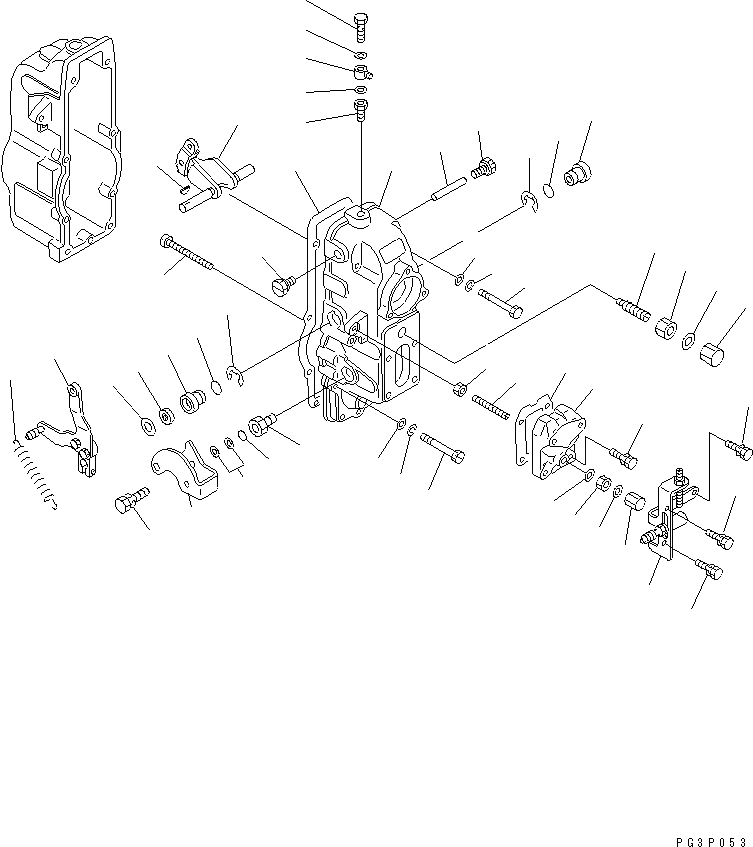 PG3P053