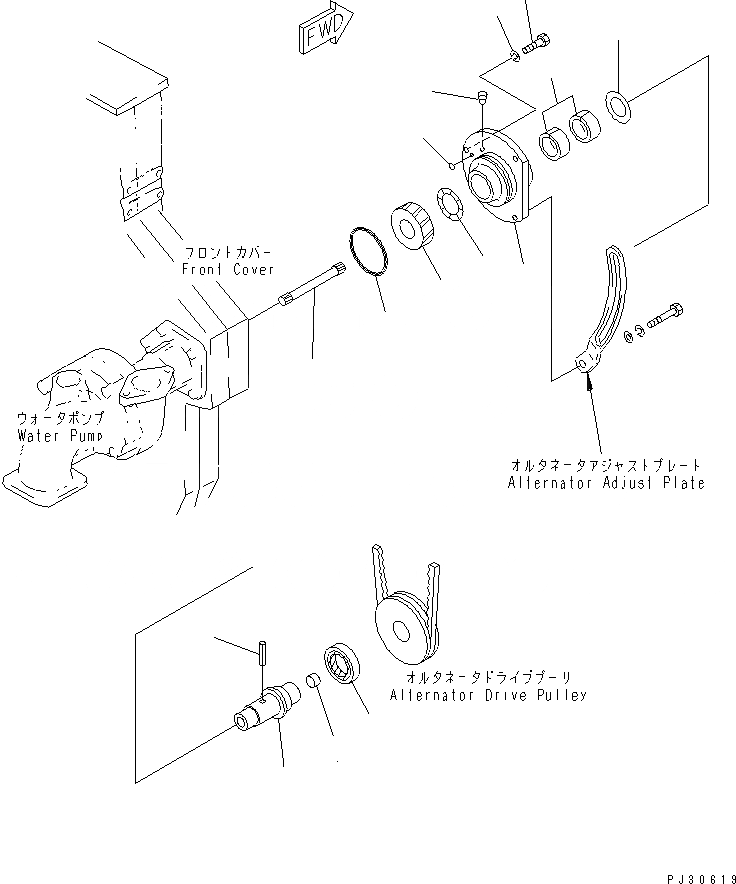 FWD

フロントカバー
Front Cover

ウォータポンプ
Water Pump

オルタネータアジャストプレート
Alternator Adjust Plate

オルタネータドライブプーリ
Alternator Drive Pulley

PJ30619