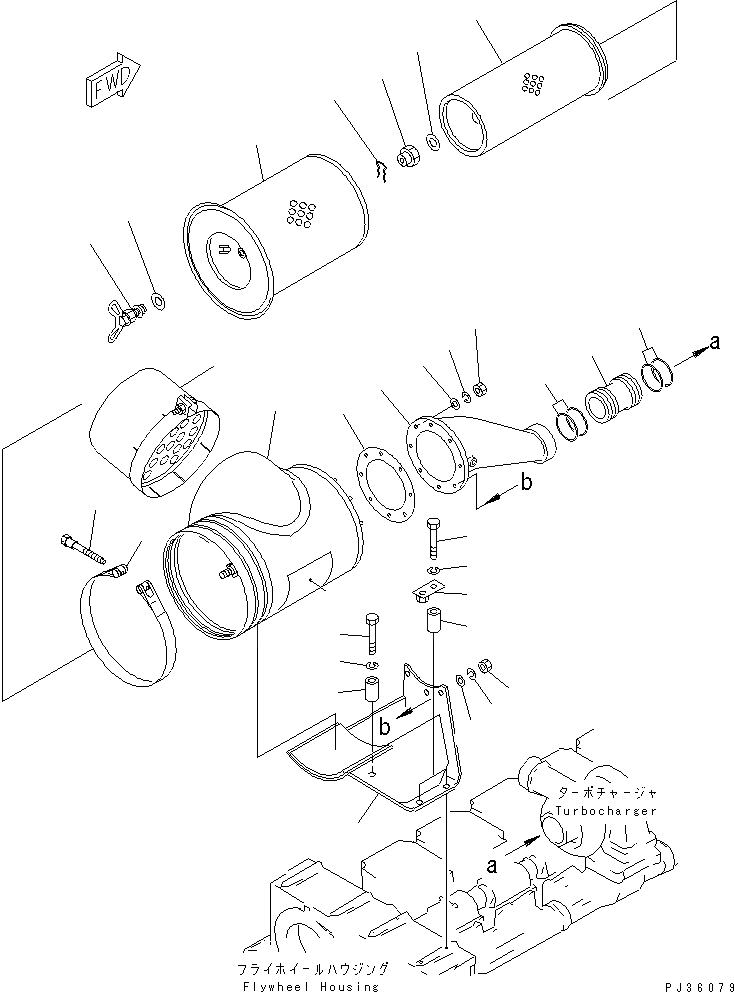 FWD

a

b

b

ターボチャージャ
Turbocharger

a

フライホイールハウジング
Flywheel Housing

PJ36079