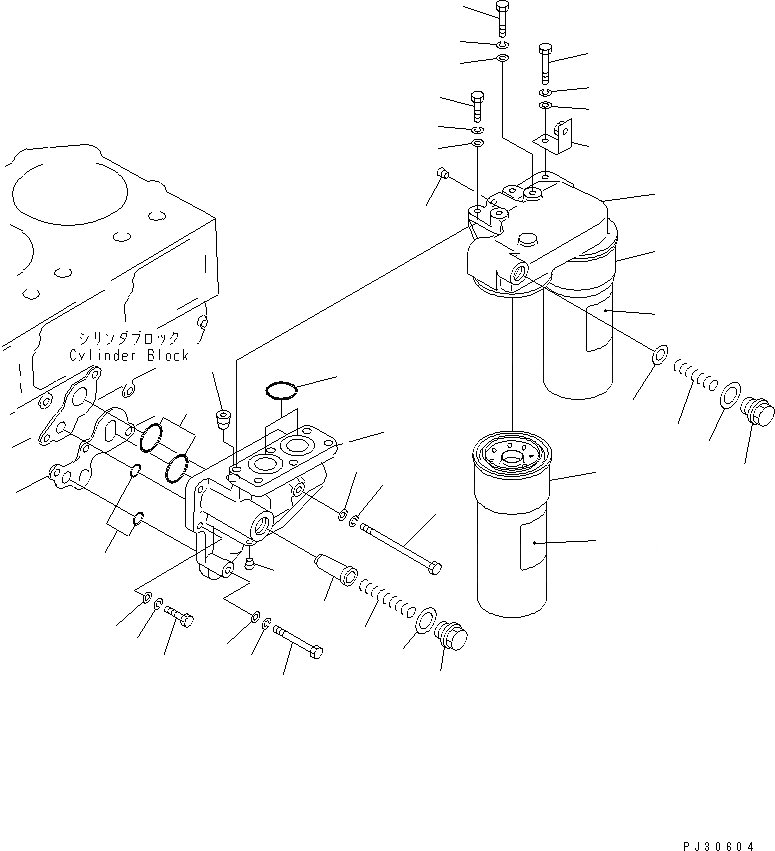 シリンダブロック
Cylinder Block

PJ30604