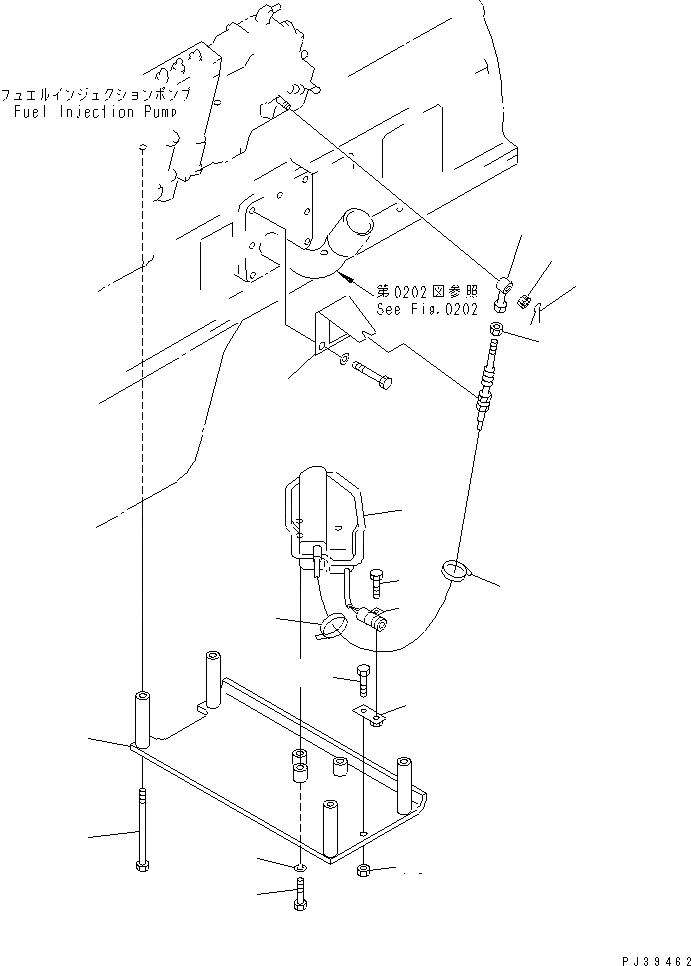 フュエルインジェクションポンプ
Fuel Injection Pump

第0202図参照
See Fig.0202

PJ39462