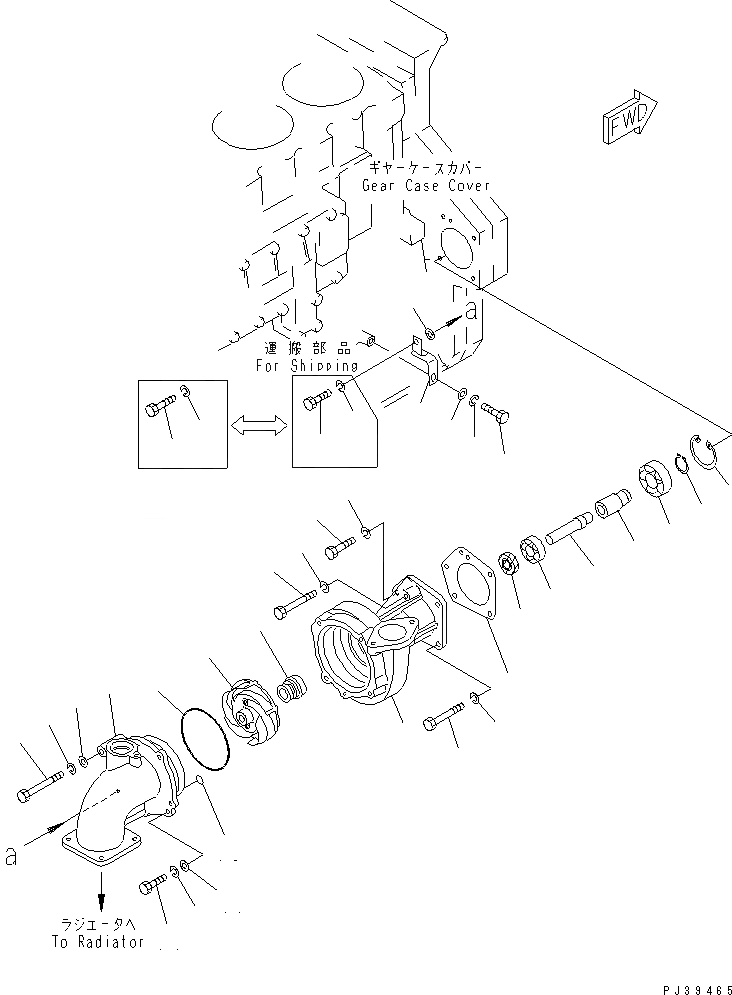 FWD

ギヤーケースカバー
Gear Case Cover

a

運搬部品
For Shipping

a

ラジエータへ
To Radiator

PJ39465