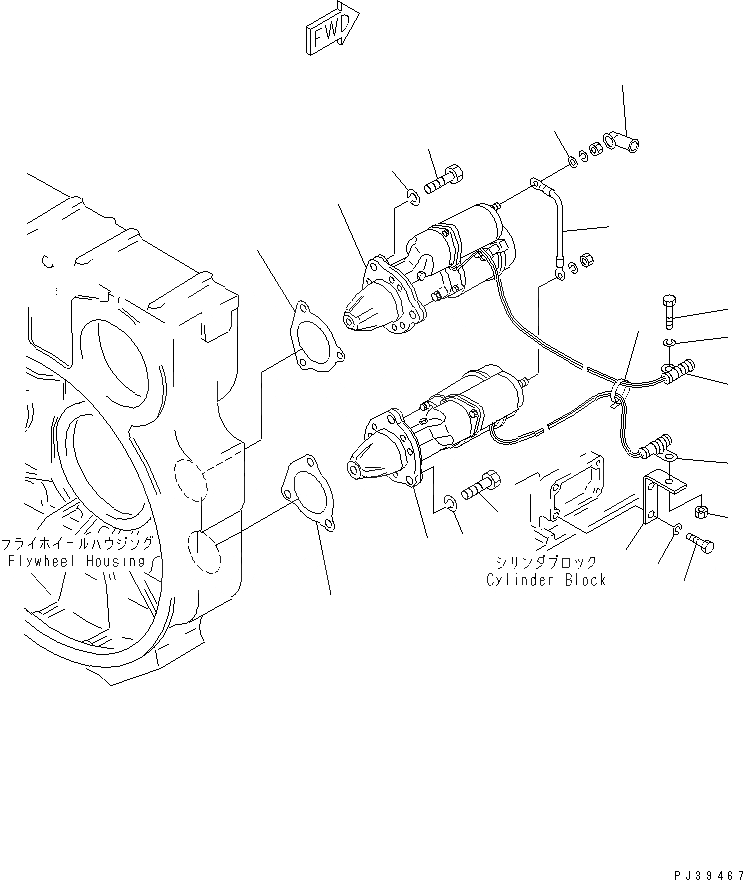 FWD

フライホイールハウジング
Flywheel Housing

シリンダブロック
Cylinder Block

PJ39467