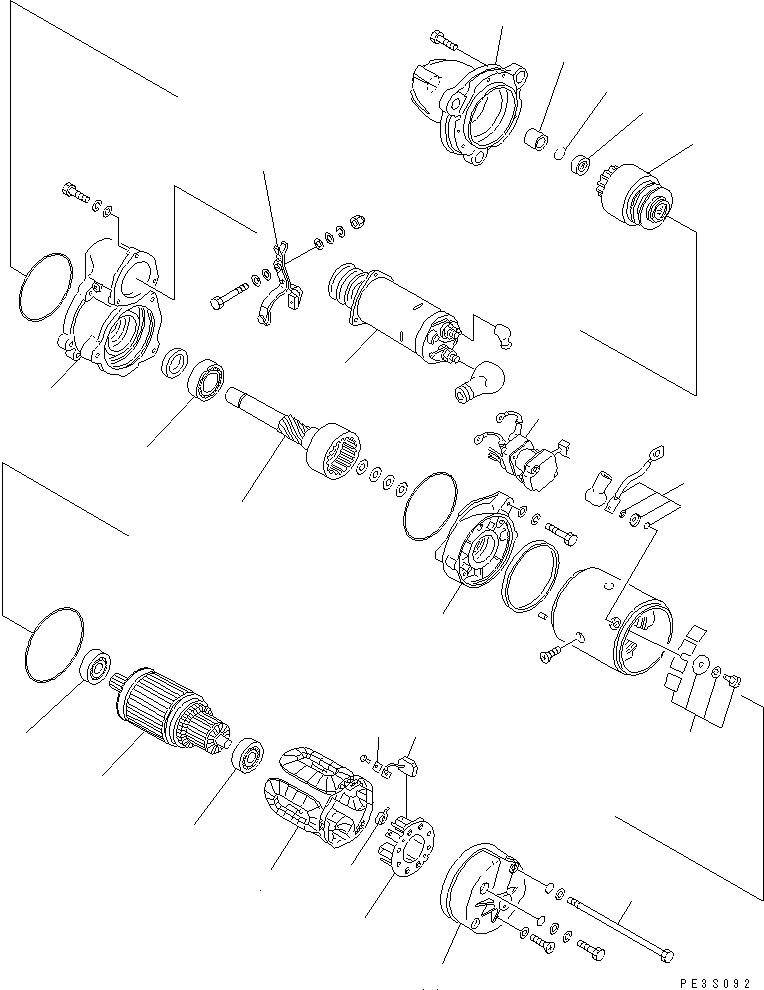 PE3S092