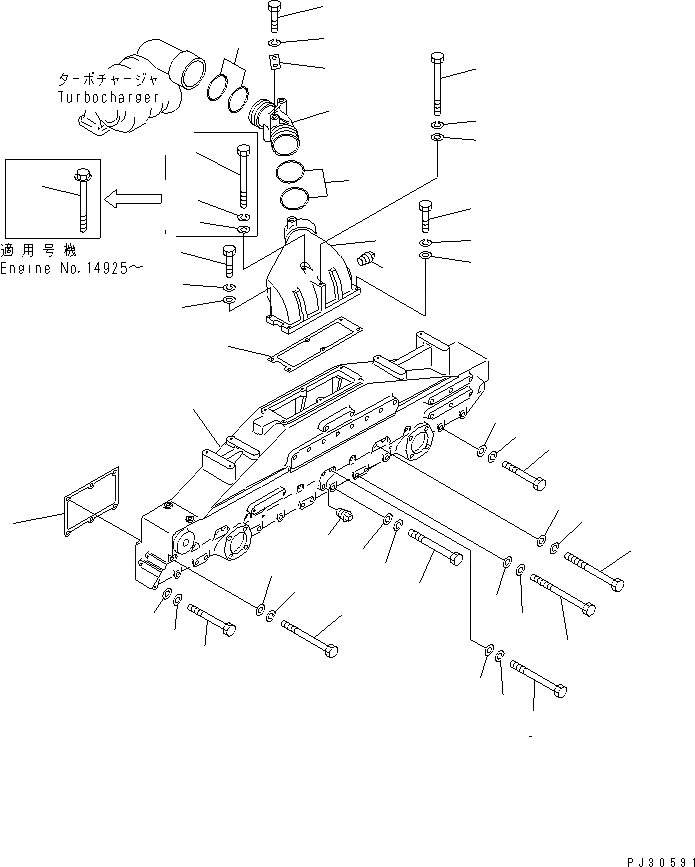 ターボチャージャ
Turbocharger

適用号機
Engine No.14925～

PJ30591