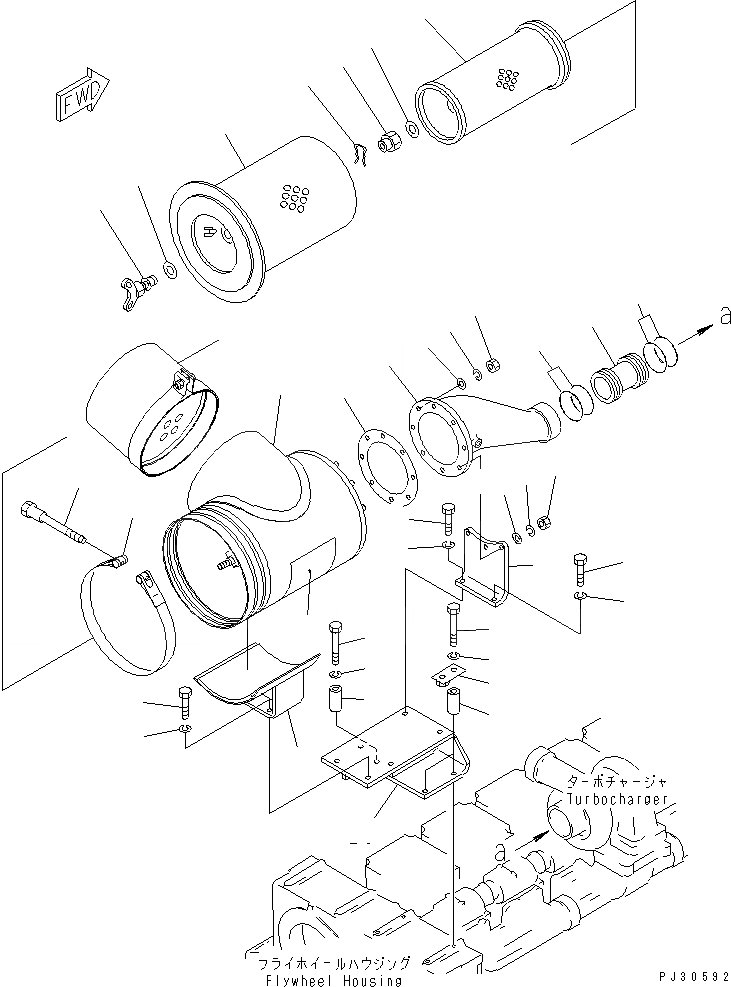 FWD

a

ターボチャージャ
Turbocharger

a

フライホイールハウジング
Flywheel Housing

PJ30592