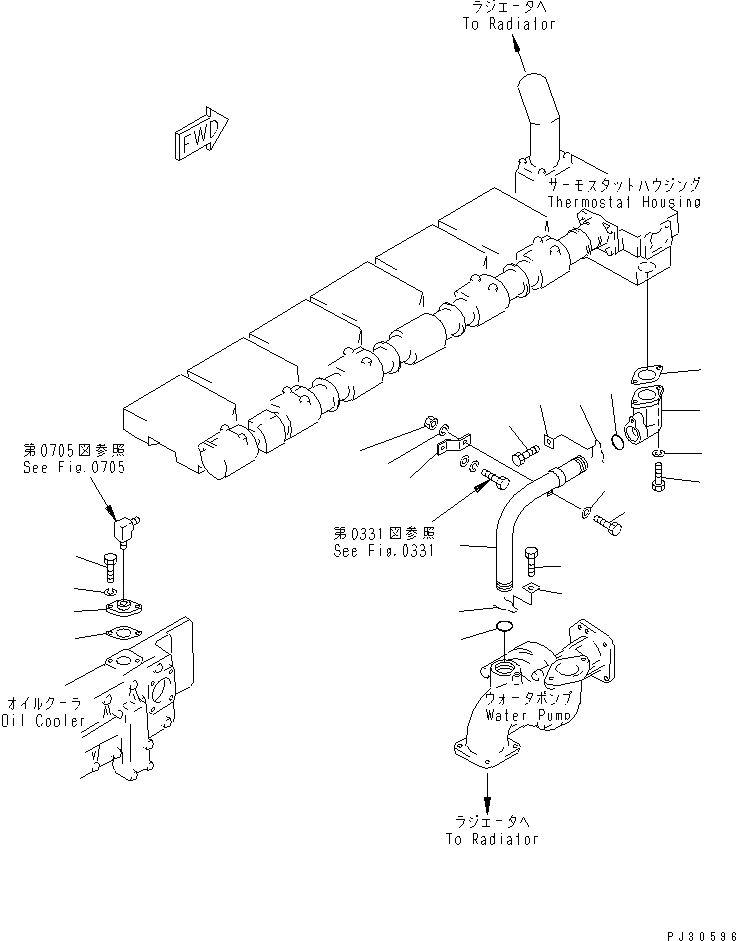 ラジエータへ
To Radiator

FWD

サーモスタットハウジング
Thermostat Housing

第0705図参照
See Fig.0705

第0331図参照
See Fig.0331

オイルクーラ
Oil Cooler

ウォータポンプ
Water Pump

ラジエータへ
To Radiator

PJ30596