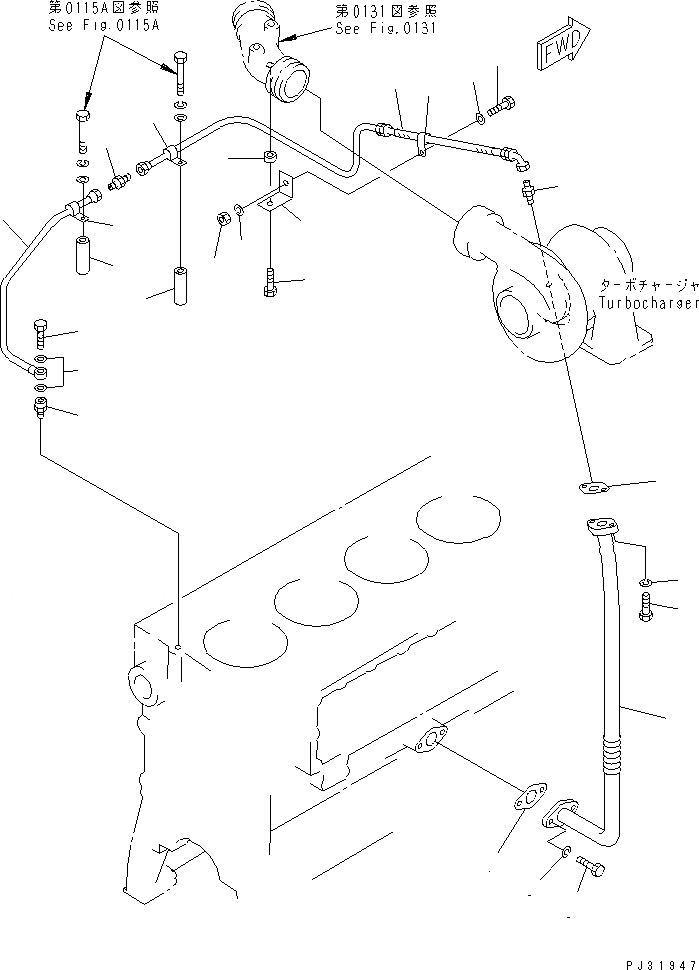 第0115A図参照
See Fig.0115A

第0131図参照
See Fig.0131

FWD

ターボチャージャ
Turbocharger

PJ31947