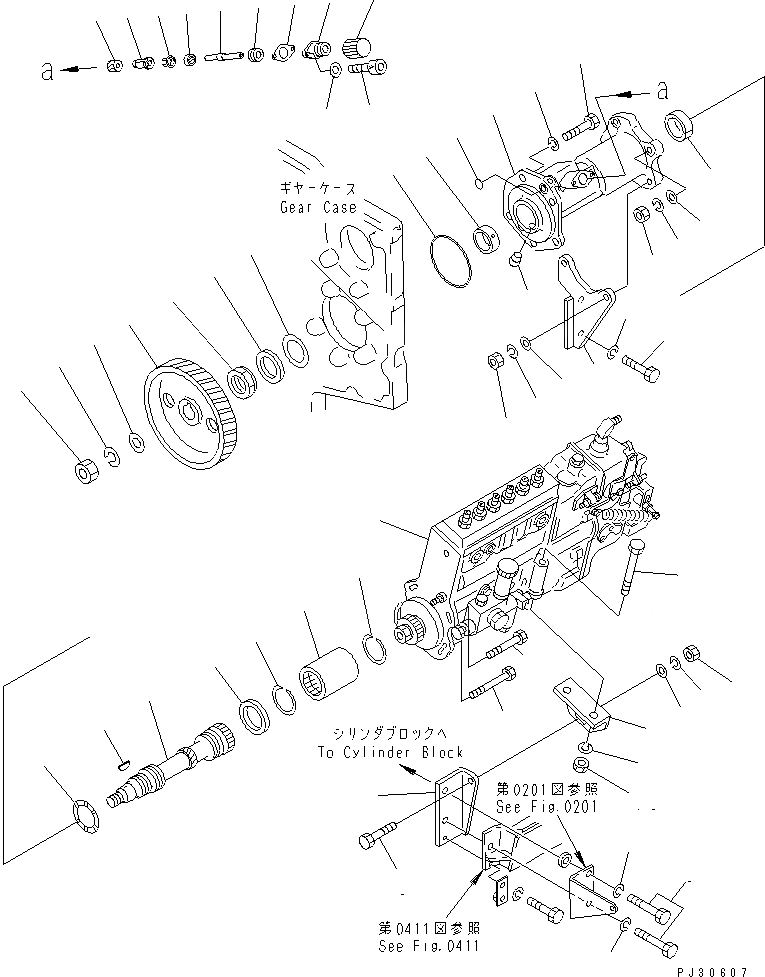 a

a

ギヤーケース
Gear Case

シリンダブロックへ
To Cylinder Block

第0201図参照
See Fig.0201

第0411図参照
See Fig.0411

PJ30607