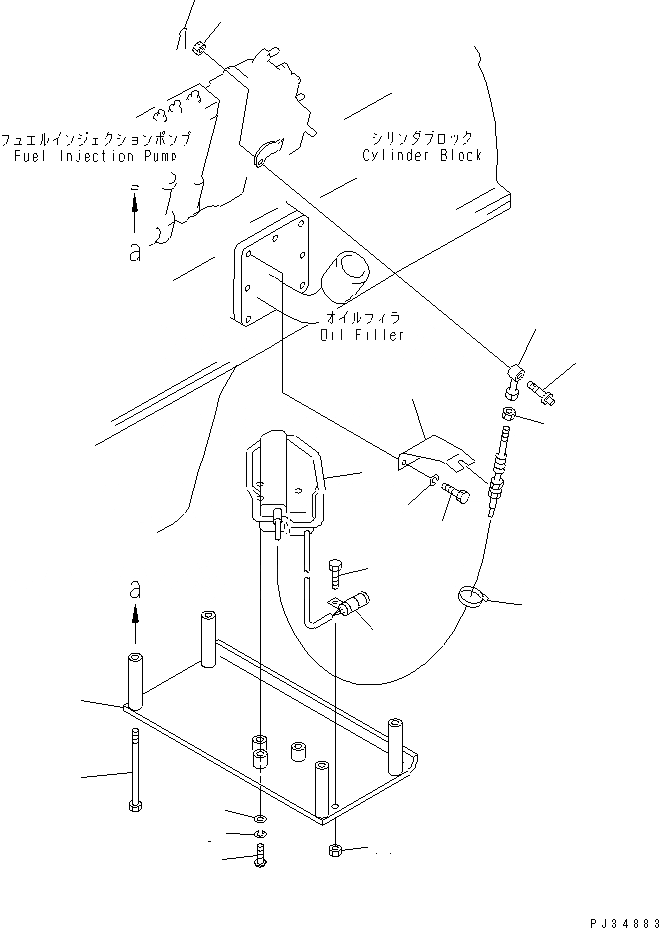 フュエルインジェクションポンプ
Fuel Injection Pump

シリンダブロック
Cylinder Block

a

オイルフィラ
Oil Filler

a

PJ34883