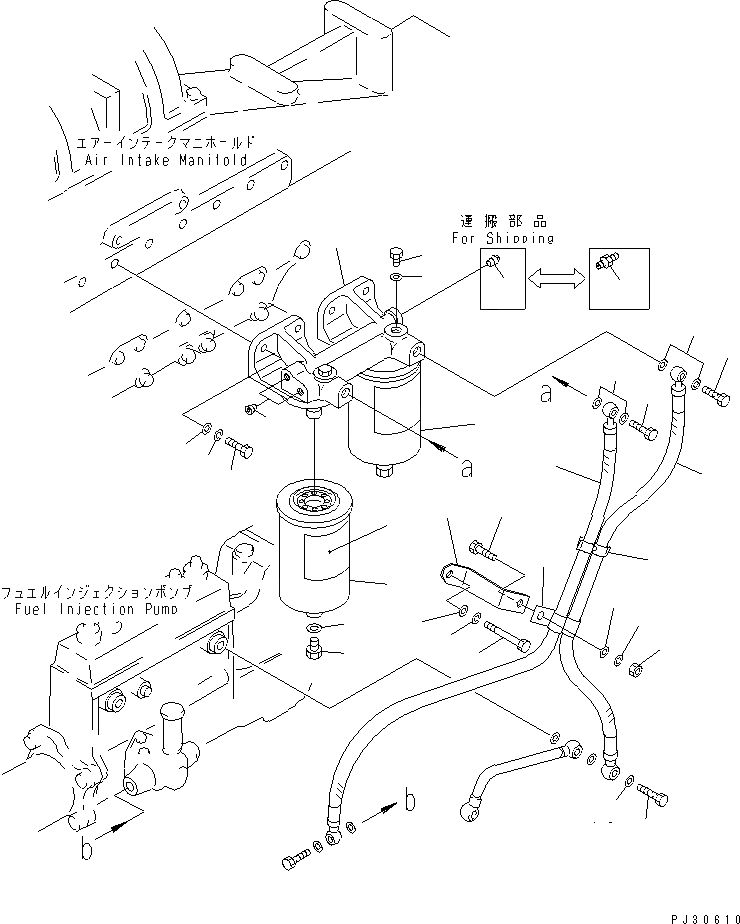 エアーインテークマニホールド
Air Intake Manifold

運搬部品
For Shipping

a

a

フュエルインジェクションポンプ
Fuel Injection Pump

b

b

PJ30610