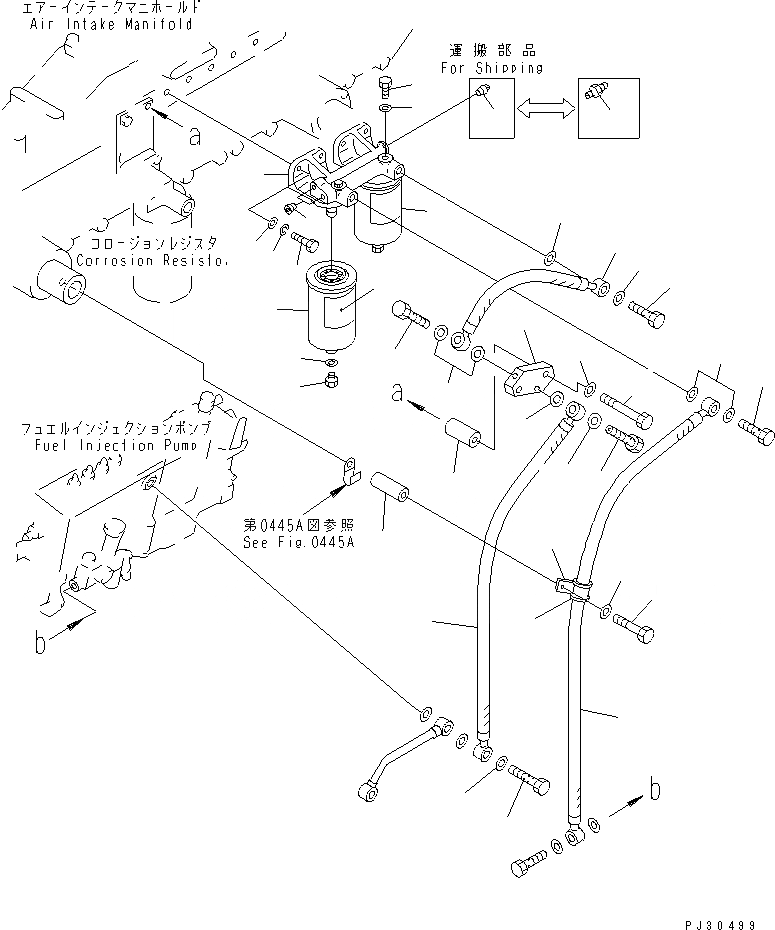 エアーインテークマニホールド
Air Intake Manifold

運搬部品
For Shipping

a

コロージョンレジスタ
Corrosion Resisto.

a

フュエルインジェクションポンプ
Fuel Injection Pump

第0445A図参照
See Fig.0445A

b

b

PJ30499