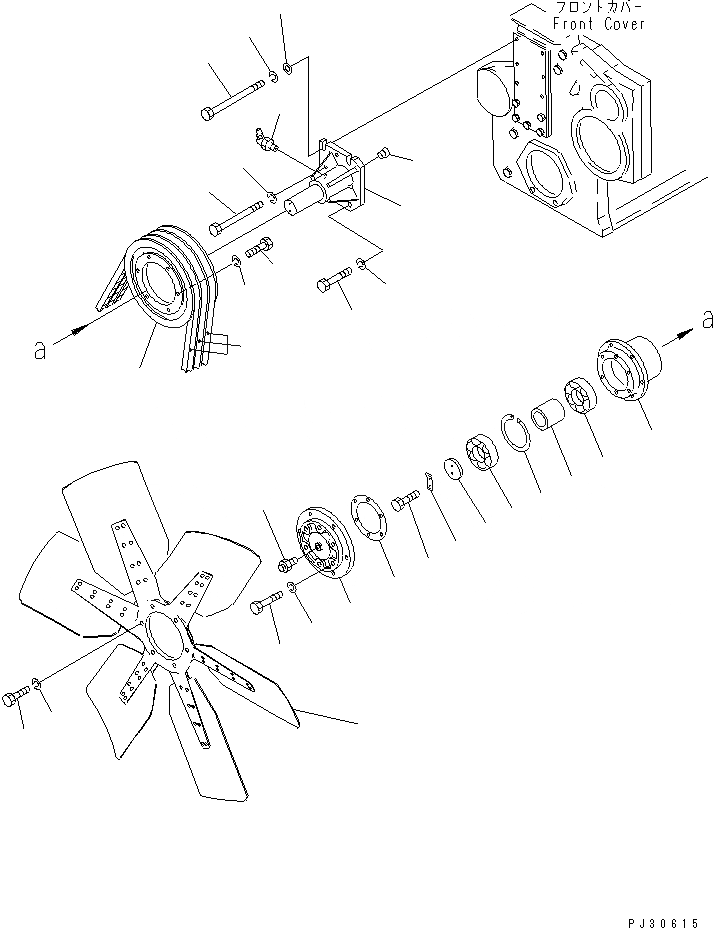 フロントカバー
Front Cover

a

a

PJ30615