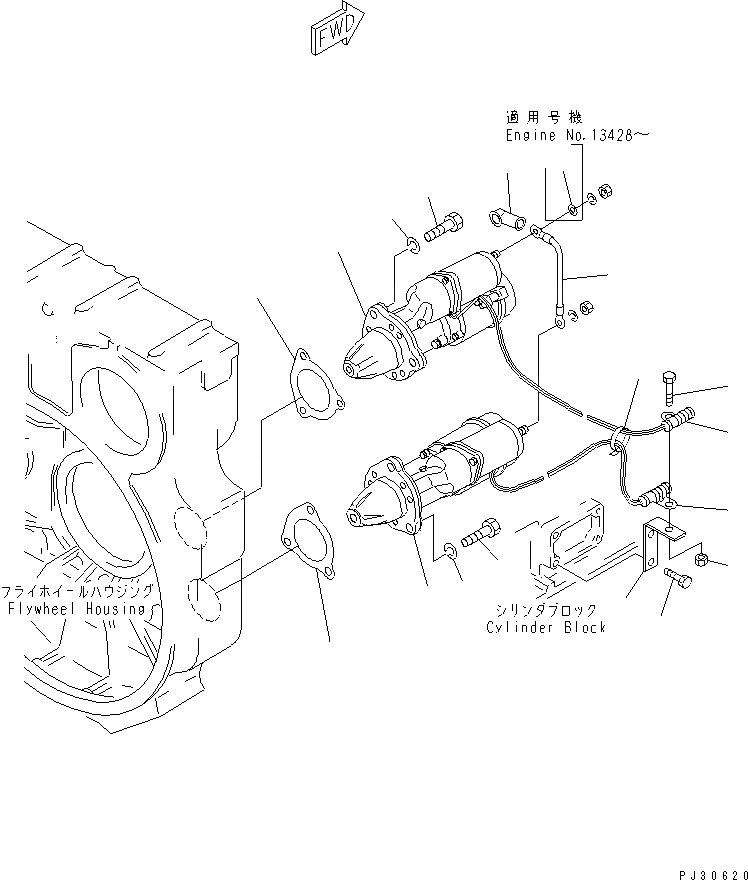 FWD

適用号機
Engine No.13428～

フライホイールハウジング
Flywheel Housing

シリンダブロック
Cylinder Block

PJ30620