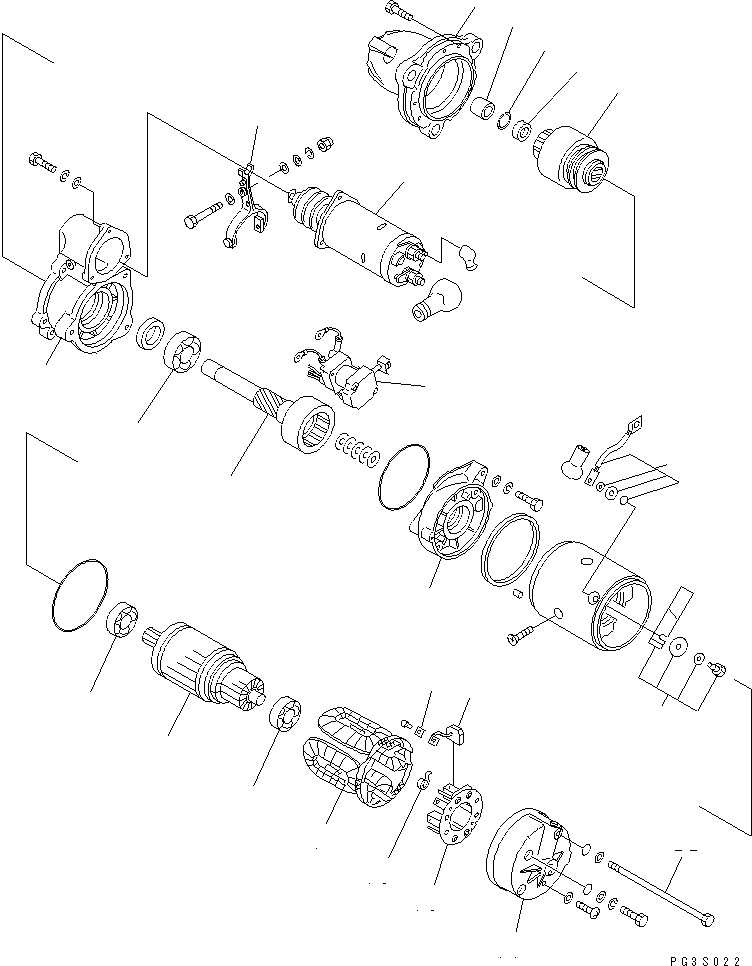 PG3S022