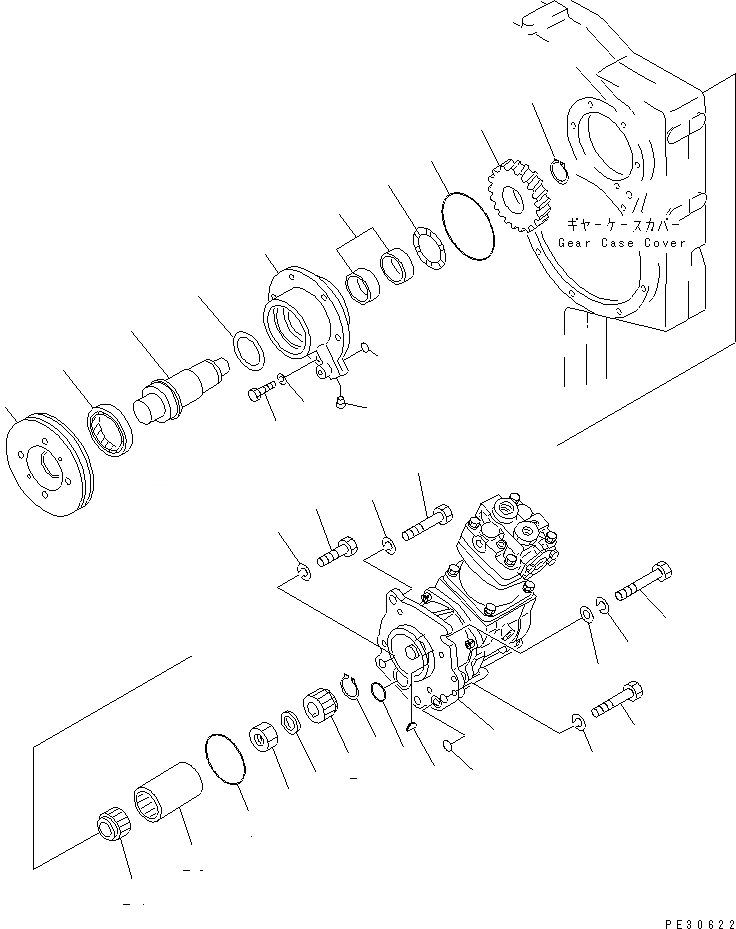 ギヤーケースカバー
Gear Case Cover

PE30622