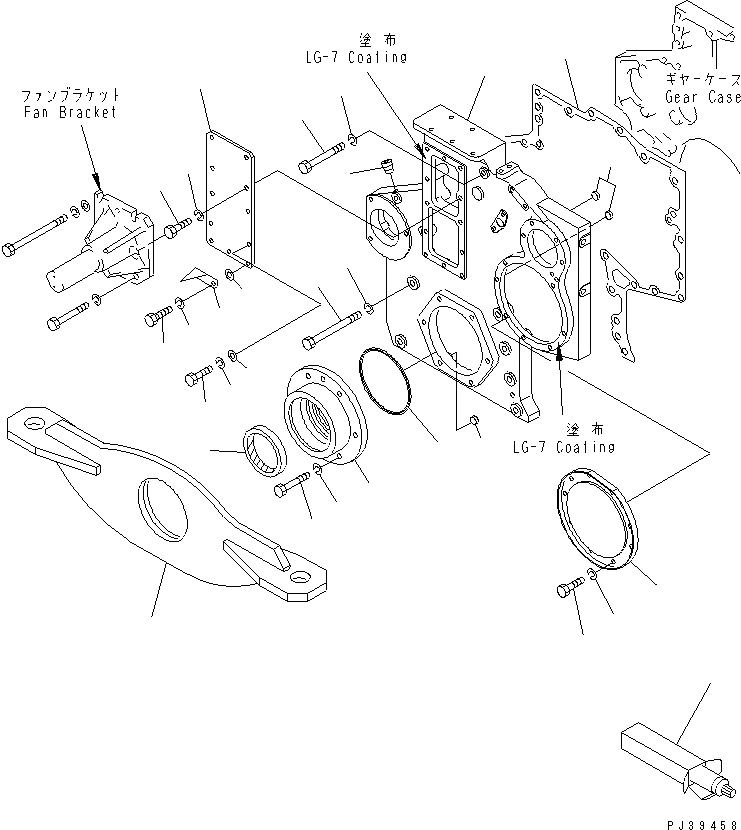 塗布
LG-7 Coating

ファンブラケット
Fan Bracket

ギヤーケース
Gear Case

塗布
LG-7 Coating

PJ39458