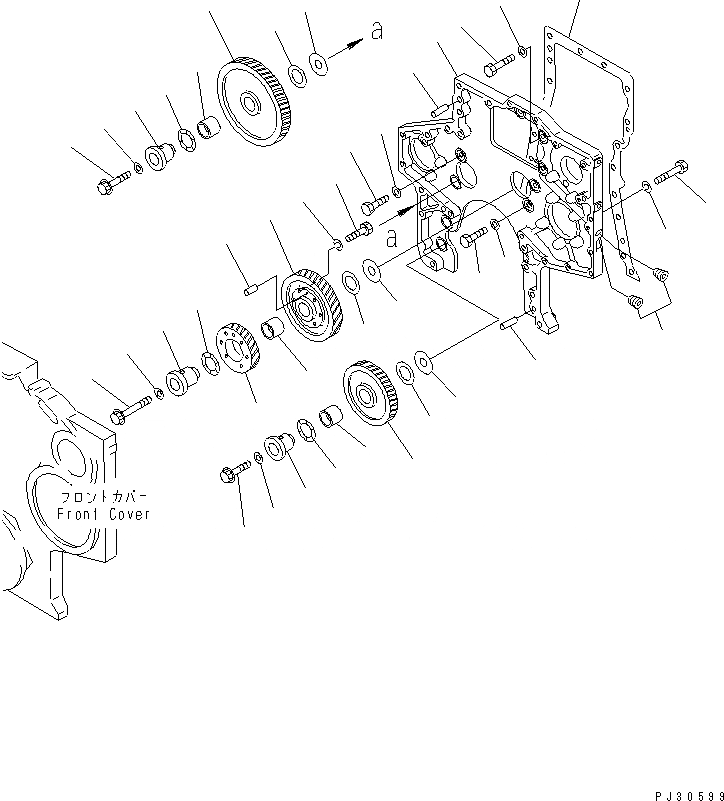 a

a

フロントカバー
Front Cover

PJ30599