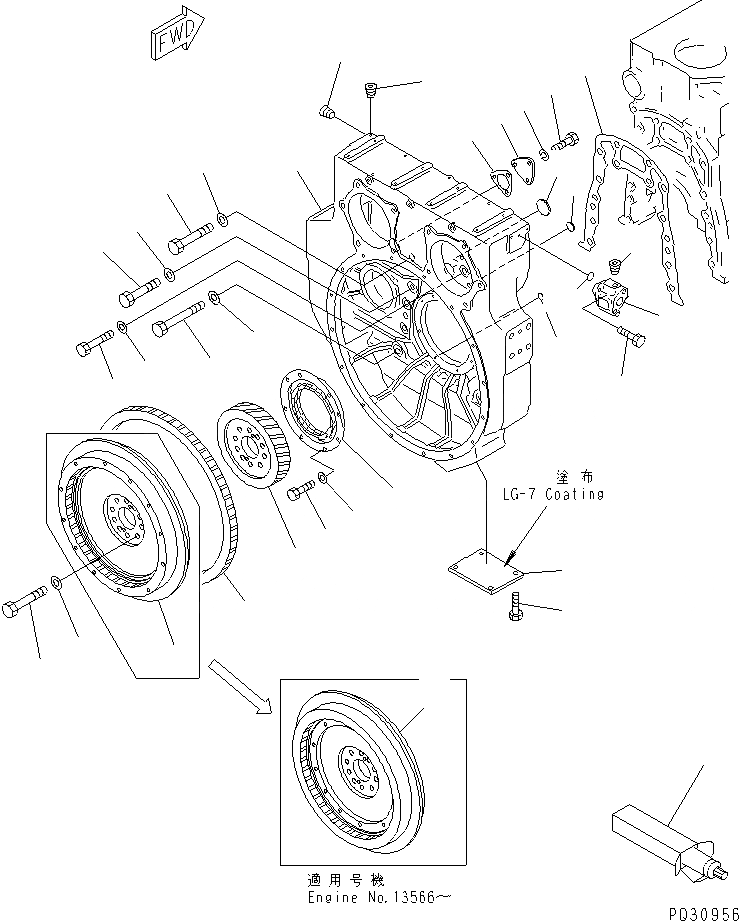 FWD

塗布
LG-7 Coating

適用号機
Engine No.13566~

PD30956