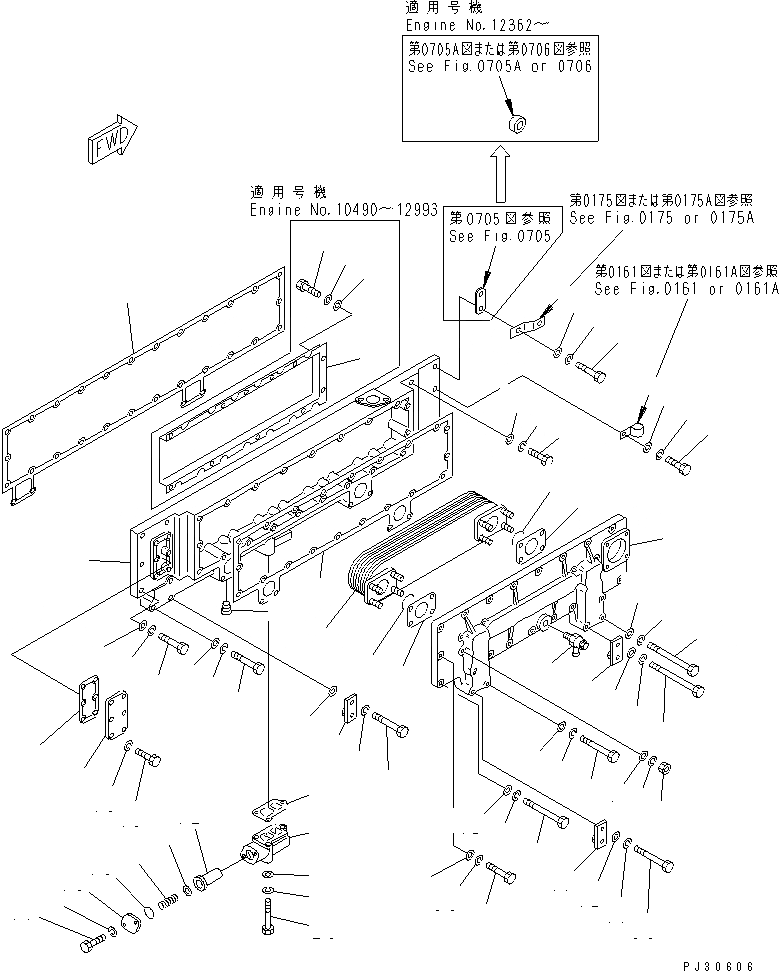 適用号機
Engine No.12362～

第0705A図または第0706図参照
See Fig.0705A or 0706

FWD

適用号機
Engine No.10490～12993

第0705図参照
See Fig.0705

第0175図または第0175A図参照
See Fig.0175 or 0175A

第0161図または第0161A図参照
See Fig.0161 or 0161A

PJ30606