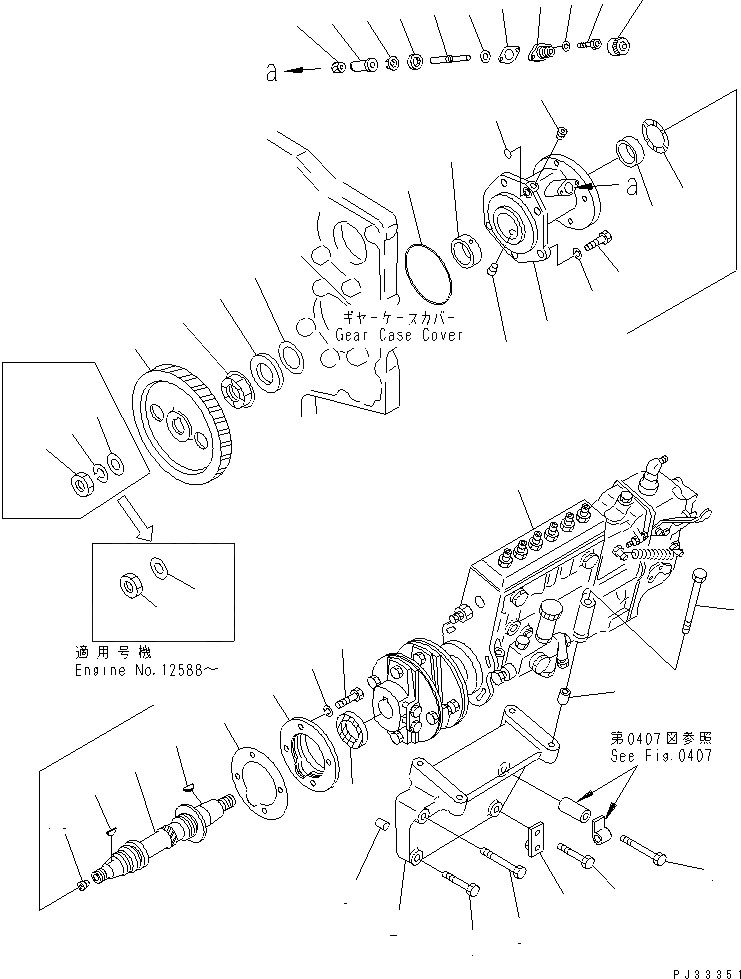 a

a

ギヤーケースカバー
Gear Case Cover

適用号機
Engine No.12588～

第0407図参照
See Fig.0407

PJ33351