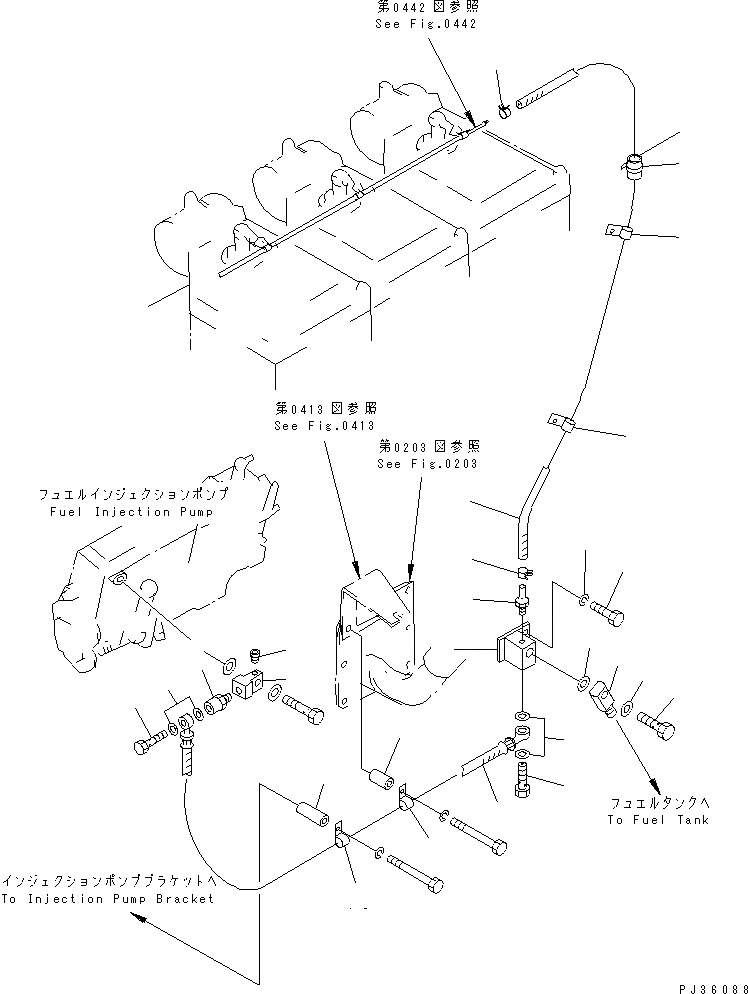 第0442図参照
See Fig.0442

第0413図参照
See Fig.0413

第0203図参照
See Fig.0203

フュエルインジェクションポンプ
Fuel Injection Pump

フュエルタンクへ
To Fuel Tank

インジェクションポンプブラケットへ
To Injection Pump Bracket

PJ36088