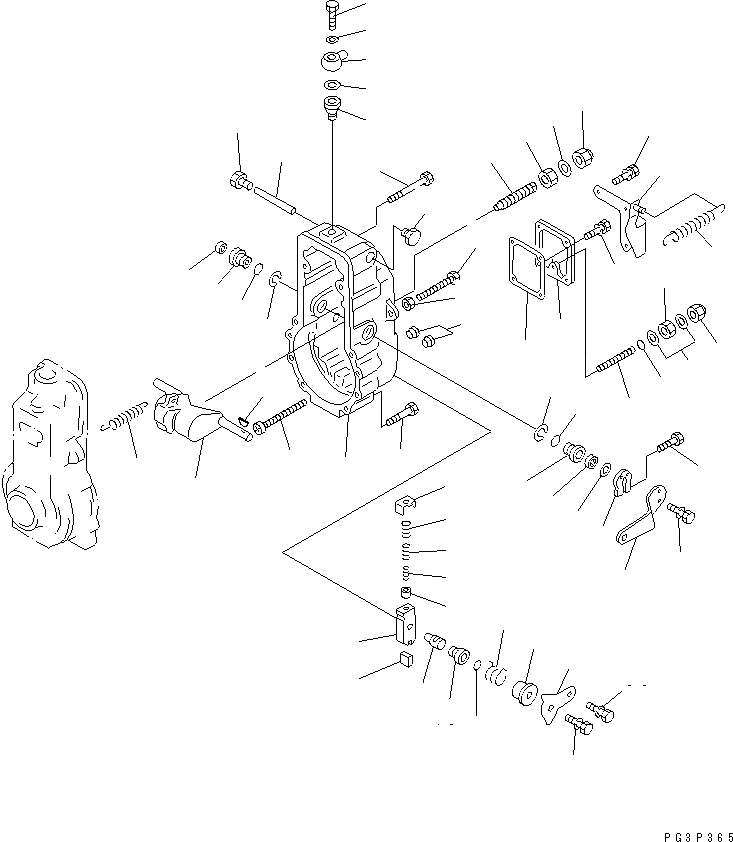 PG3P365