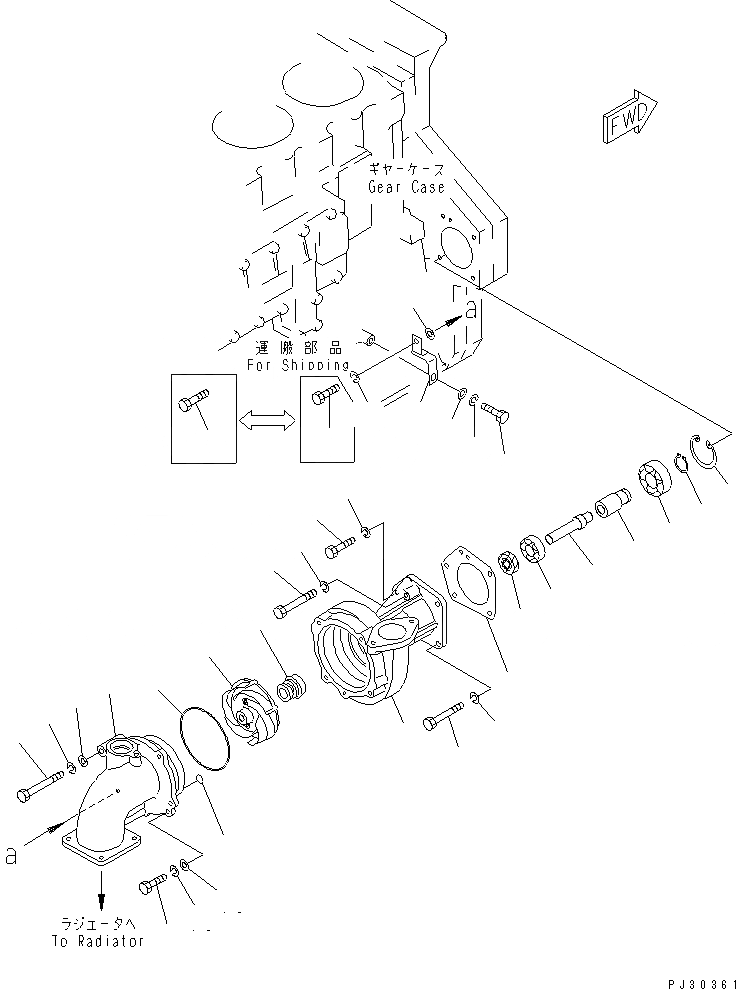 FWD

ギヤーケース
Gear Case

a

運搬部品
For Shipping

a

ラジエータへ
To Radiator

PJ30361