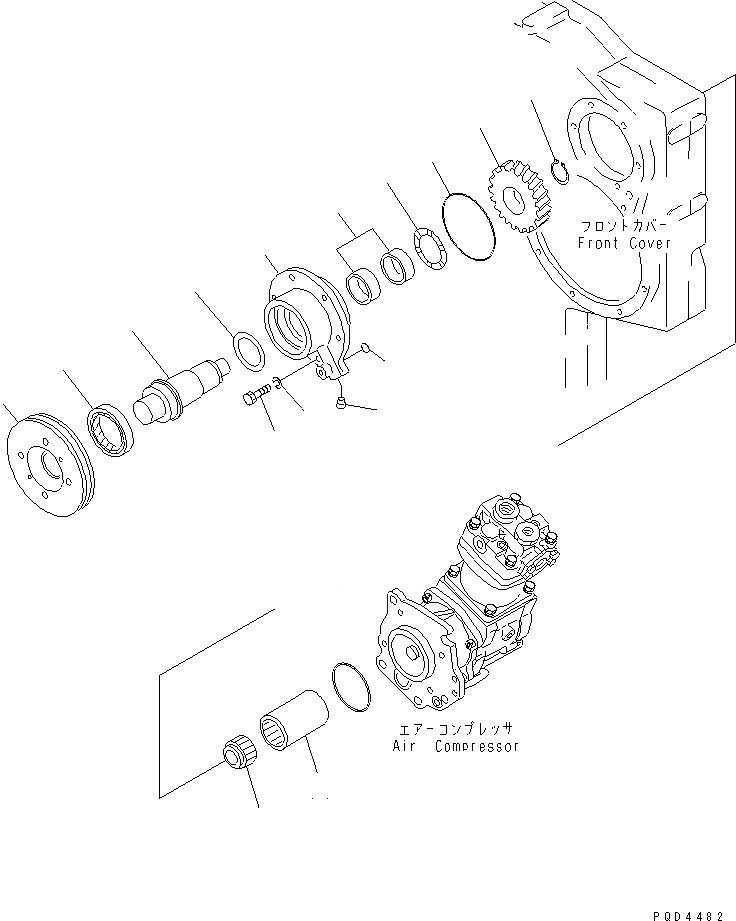 フロントカバー
Front Cover

エアーコンプレッサ
Air Compressor

PQD4482