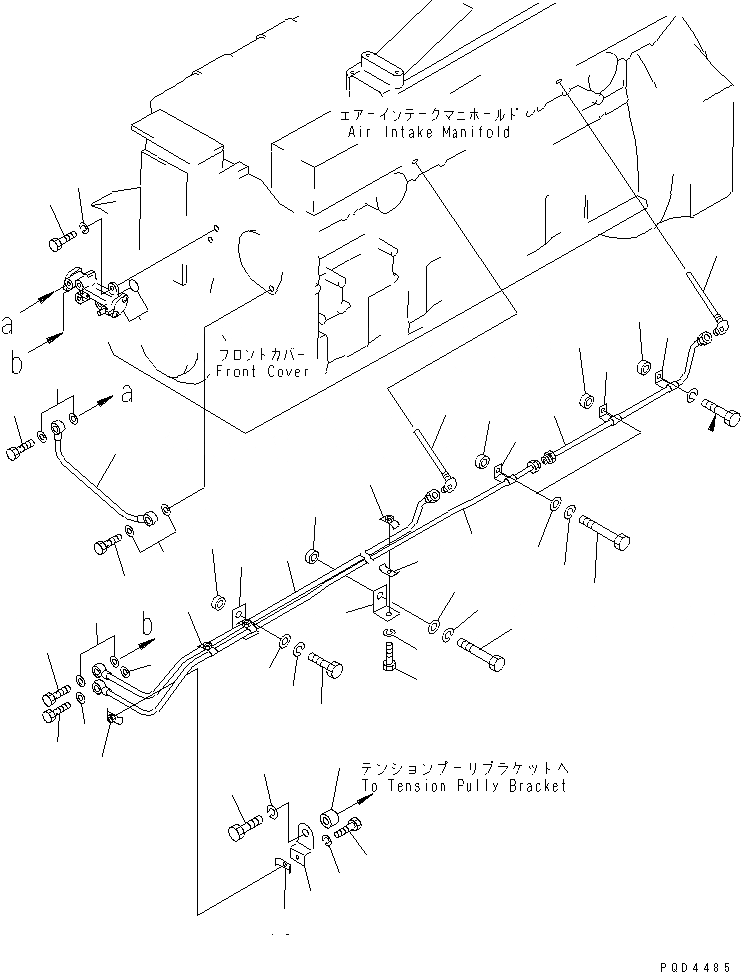 エアーインテークマニホールド
Air Intake Manifold

a
b

フロントカバー
Front Cover

a

b

テンションプーリブラケットへ
To Tension Pully Bracket

PQD4485