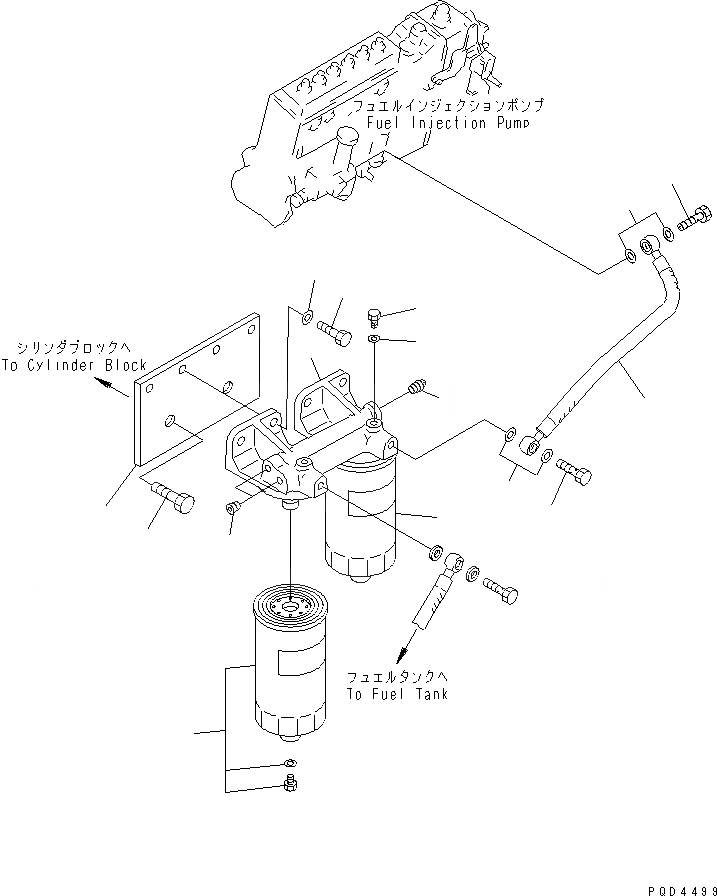 フュエルインジェクションポンプ
Fuel Injection Pump

シリンダブロックへ
To Cylinder Block

フュエルタンクへ
To Fuel Tank

PQD4499