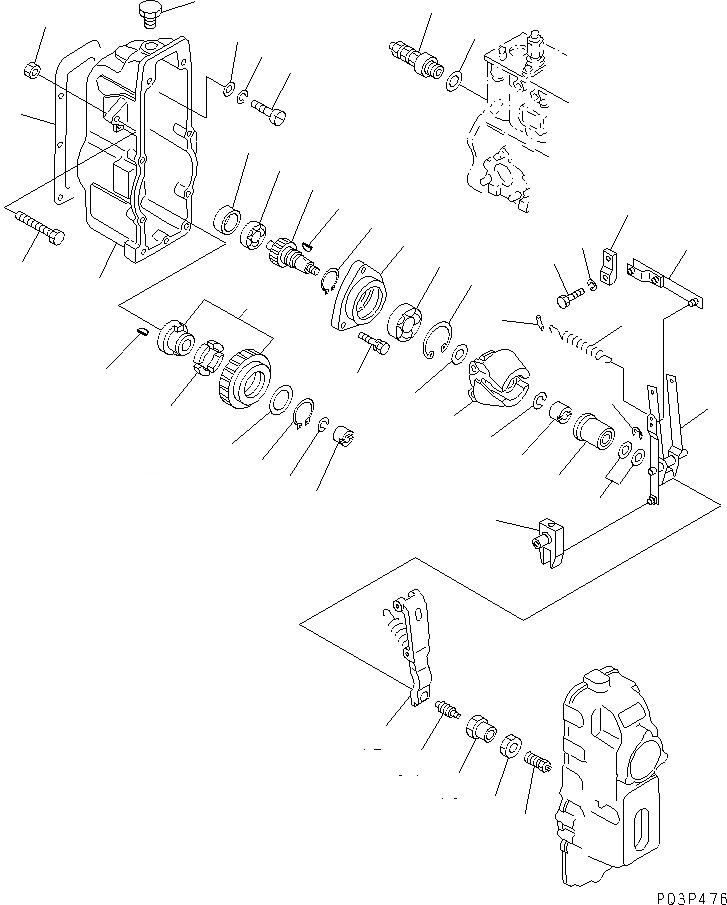 P03P476