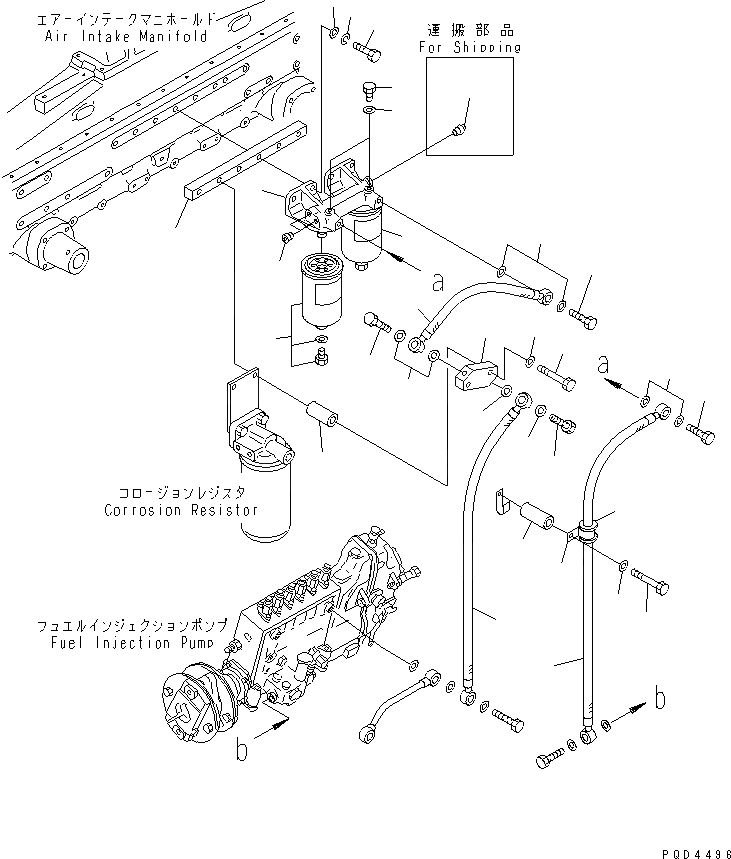 エアーインテークマニホールド
Air Intake Manifold

運搬部品
For Shipping

a

a

コロージョンレジスタ
Corrosion Resistor

フュエルインジェクションポンプ
Fuel Injection Pump

b

b

PQD4496