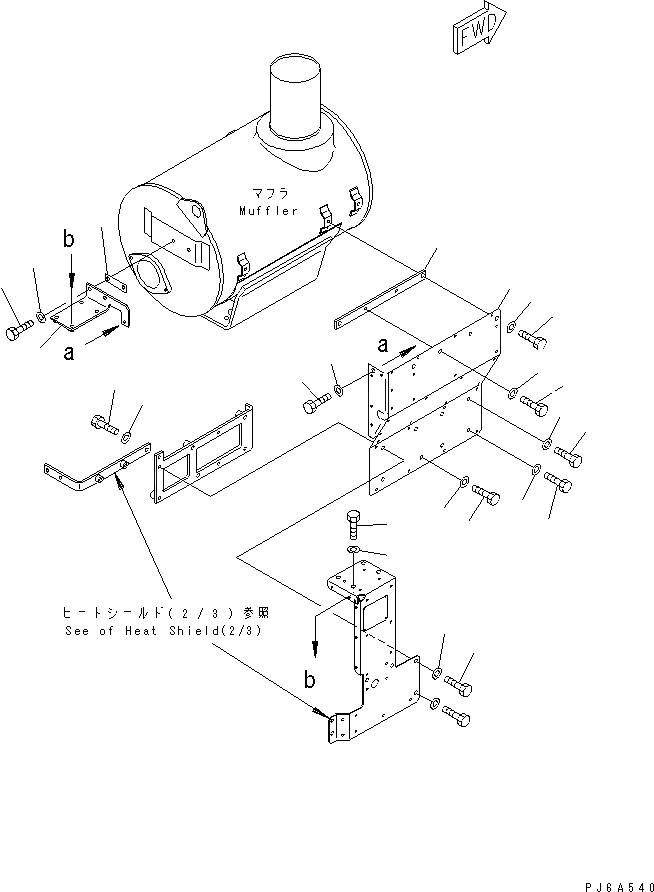 FWD

マフラ
Muffler

b

a

a

ヒートシールド(2/3)参照
See of Heat Shield(2/3)

b

PJ6A540