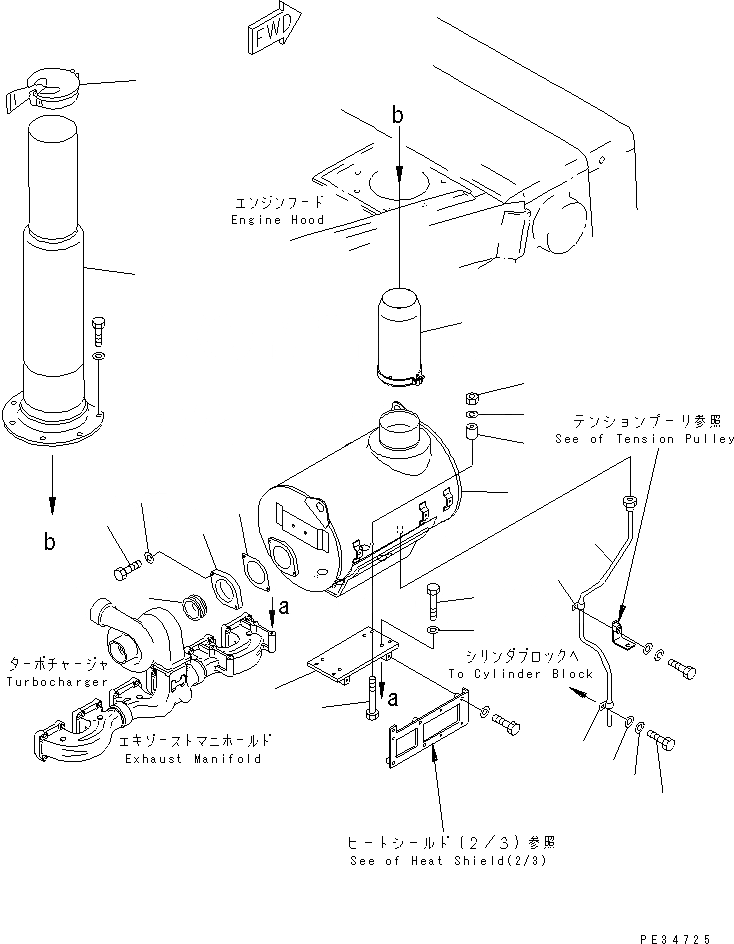 FWD

b

エンジンフード
Engine Hood

テンションプーリ参照
See of Tension Pulley

b

a

ターボチャージャ
Turbocharger

シリンダブロックへ
To Cylinder Block

a

エキゾーストマニホールド
Exhaust Manifold

ヒートシールド(2/3)参照
See of Heat Shield(2/3)

PE34725