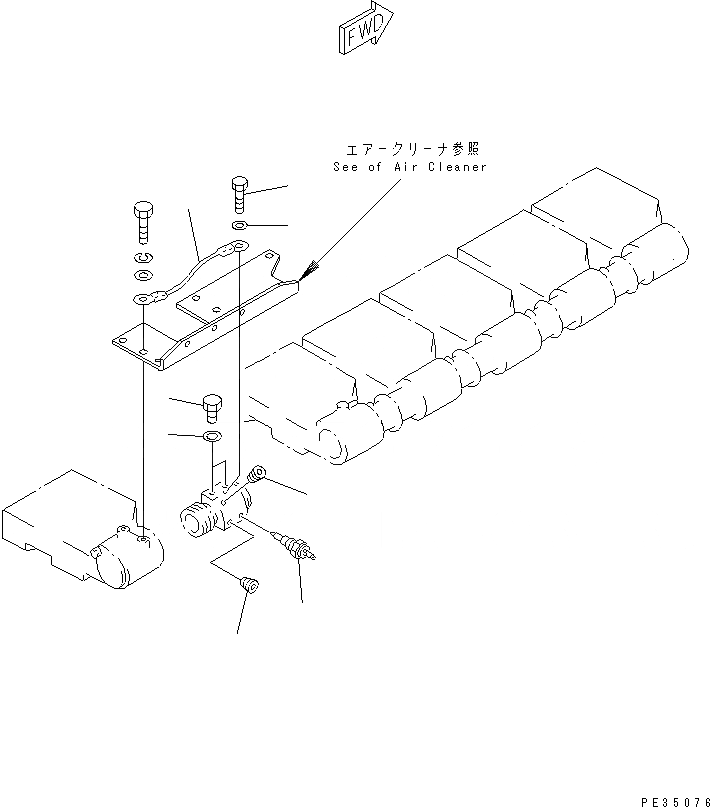 FWD

エアークリーナ参照
See of Air Cleaner

PE35076