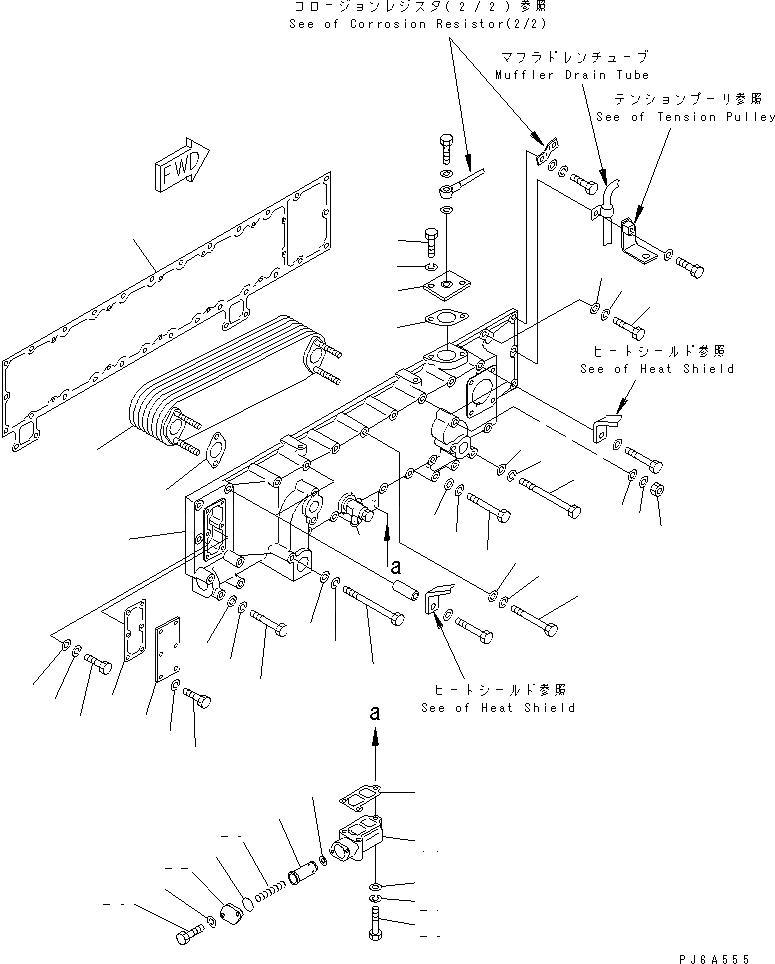 コロージョンレジスタ(2/2)参照
See of Corrosion Resistor(2/2)

マフラドレンチューブ
Muffler Drain Tube

テンションプーリ参照
See of Tension Pulley

FWD

ヒートシールド参照
See of Heat Shield

a

ヒートシールド参照
See of Heat Shield

a

PJ6A555