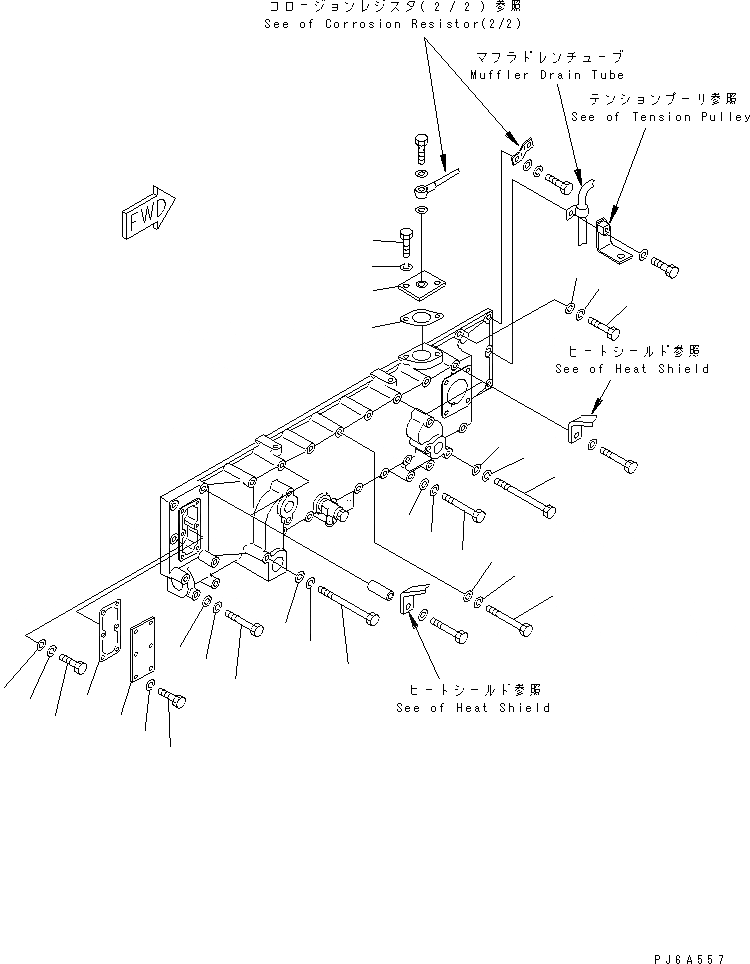 コロージョンレジスタ(2/2)参照
See of Corrosion Resistor(2/2)

マフラドレンチューブ
Muffler Drain Tube

テンションプーリ参照
See of Tension Pulley

FWD

ヒートシールド参照
See of Heat Shield

ヒートシールド参照
See of Heat Shield

PJ6A557