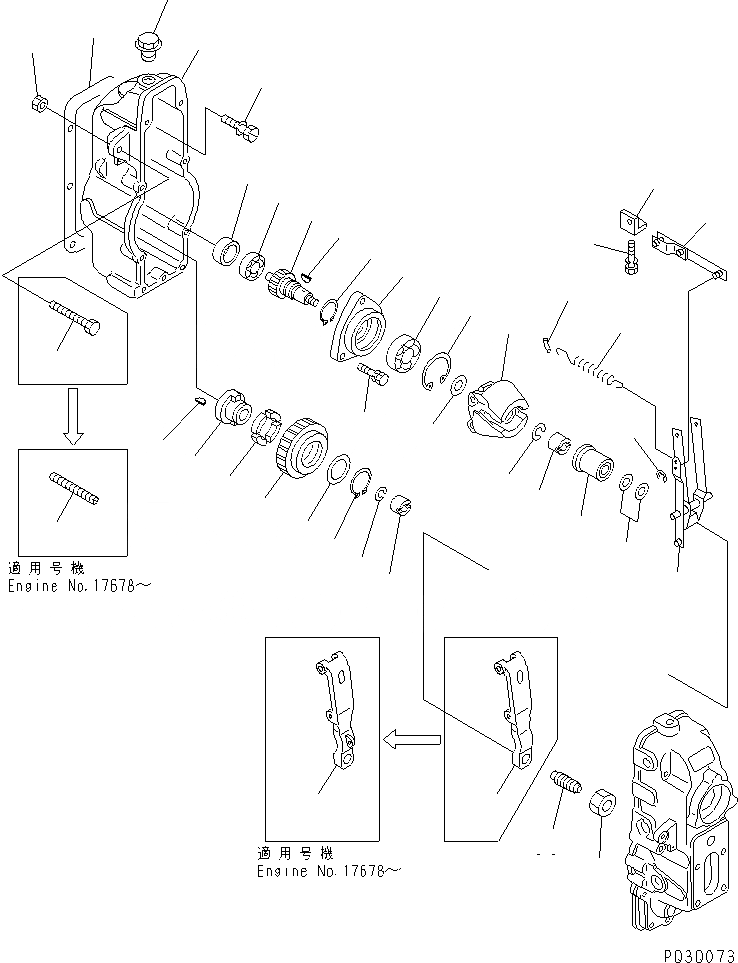 適用号機
Engine No.17678～

適用号機
Engine No.17678～

P03D073