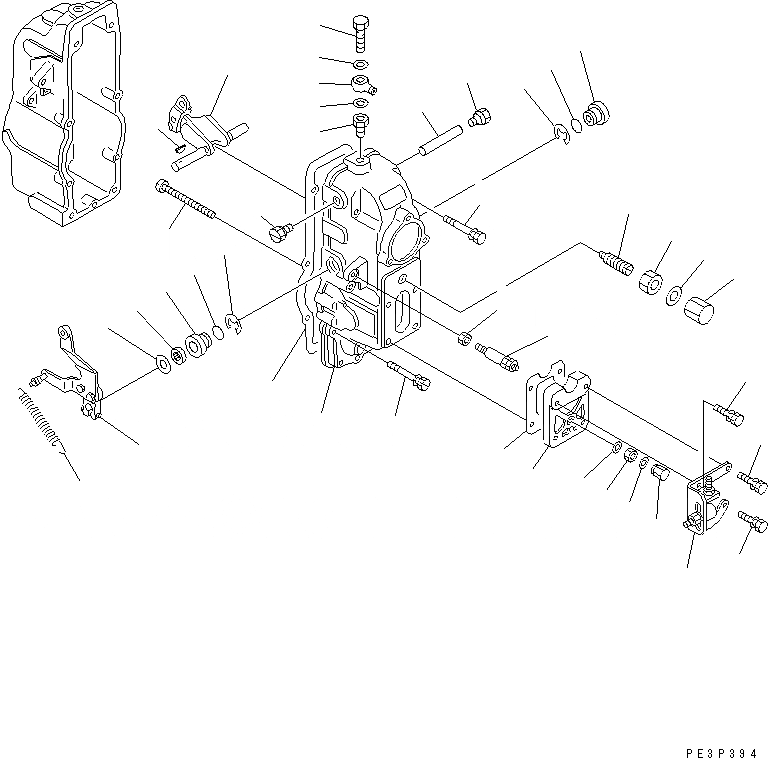 PE3P394