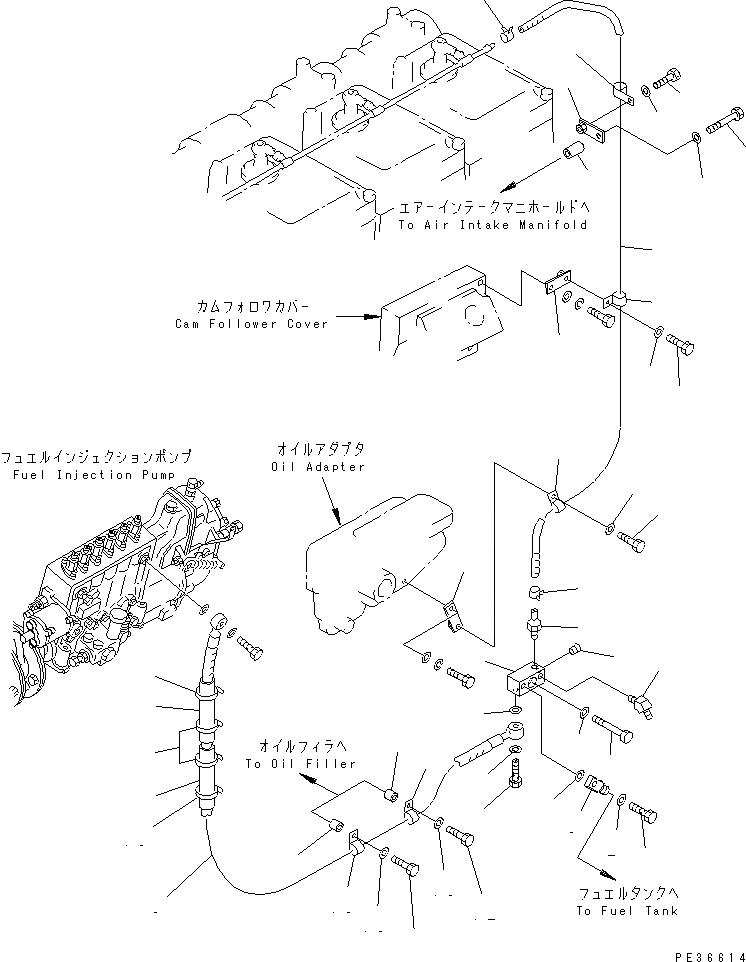 エアーインテークマニホールドへ
To Air Intake Manifold

カムフォロワカバー
Cam Follower Cover

フュエルインジェクションポンプ
Fuel Injection Pump

オイルアダプタ
Oil Adapter

オイルフィラへ
To Oil Filler

フュエルタンクへ
To Fuel Tank

PE36614