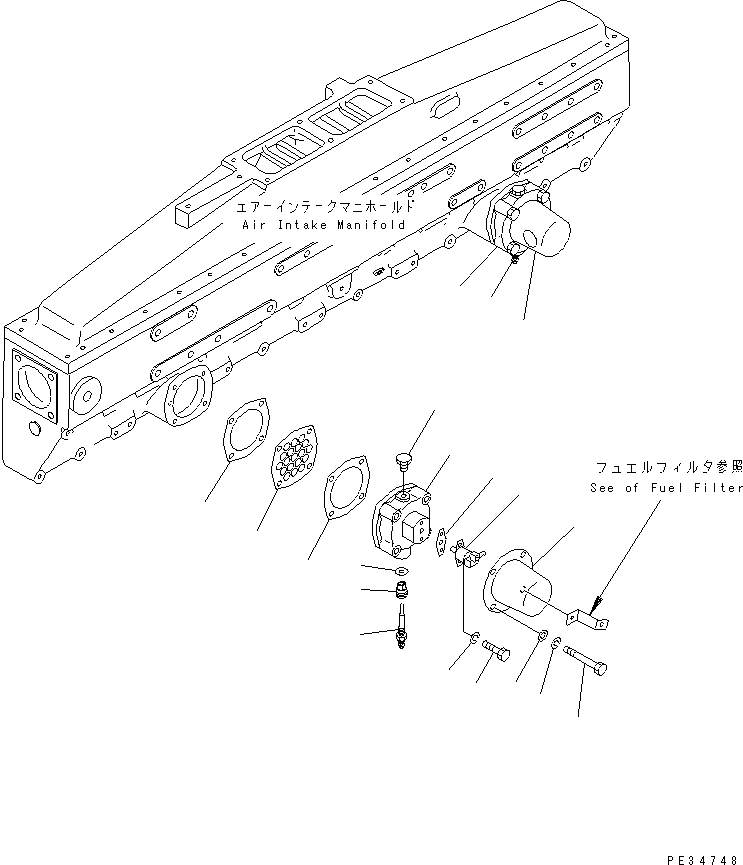 エアーインテークマニホールド
Air Intake Manifold

フュエルフィルタ参照
See of Fuel Filter

PE34748