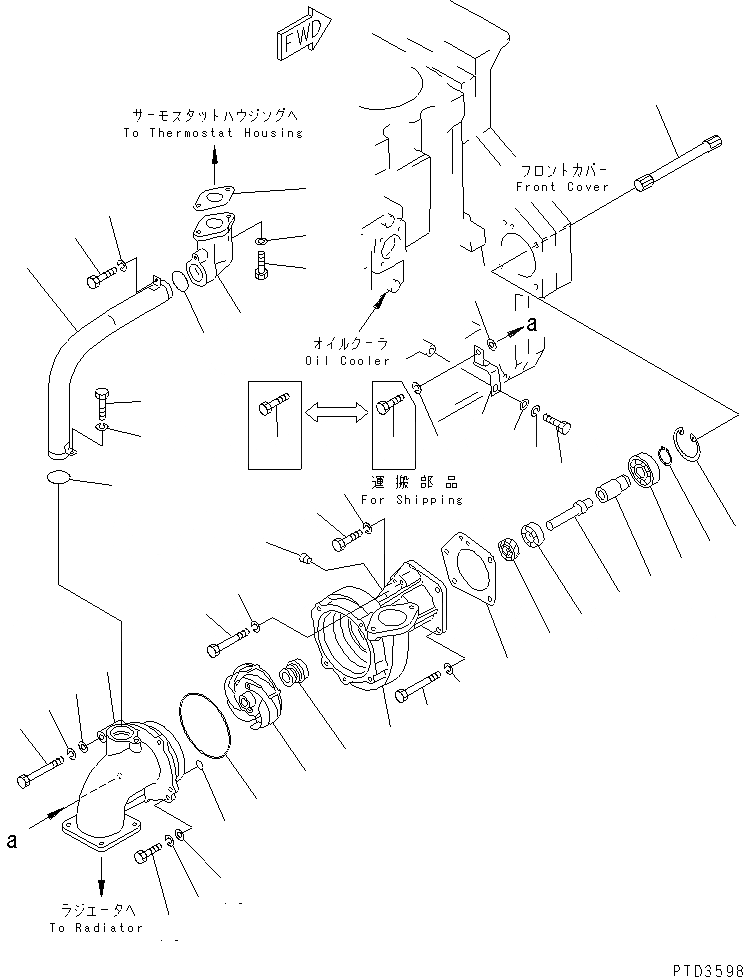 FWD

サーモスタットハウジングへ
To Thermostat Housing

フロントカバー
Front Cover

オイルクーラ
Oil Cooler

a

運搬部品
For Shipping

a

ラジエータへ
To Radiator

PTD3598