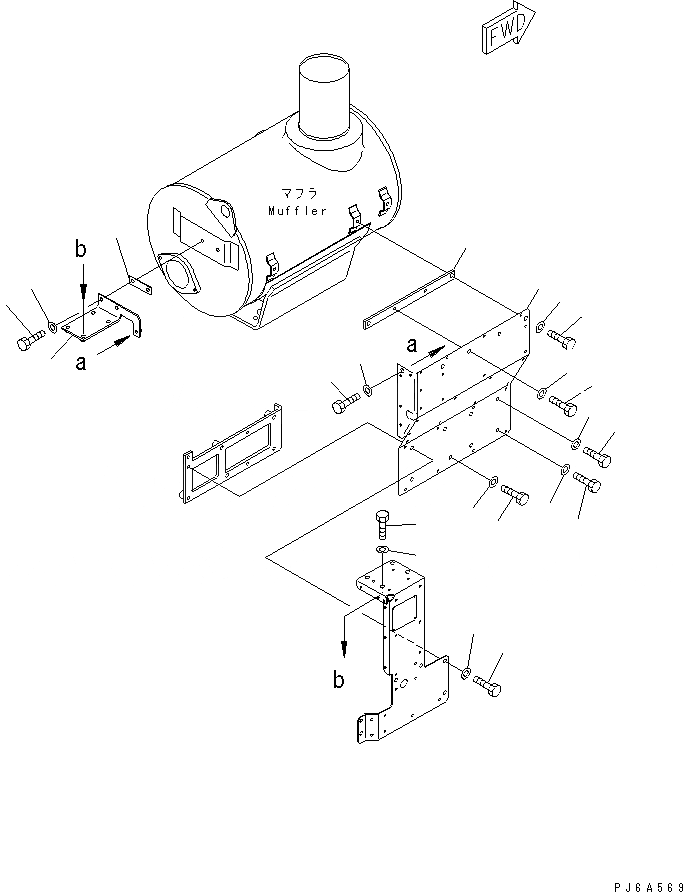 FWD

マフラ
Muffler

b

a

a

b

PJ6A569