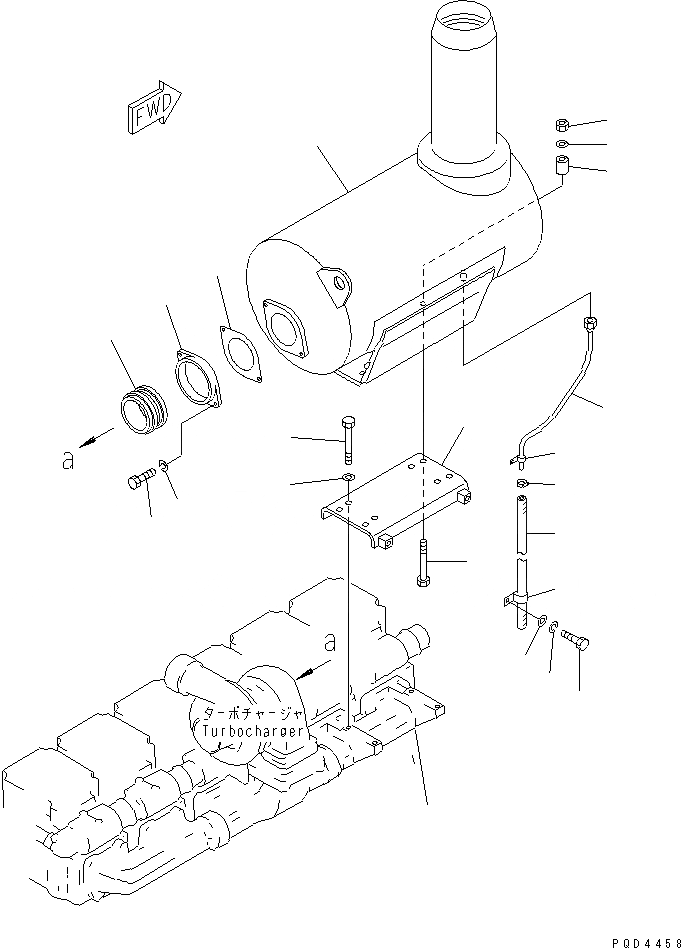 FWD

a

a

ターボチャージャ
Turbocharger

PQD4458