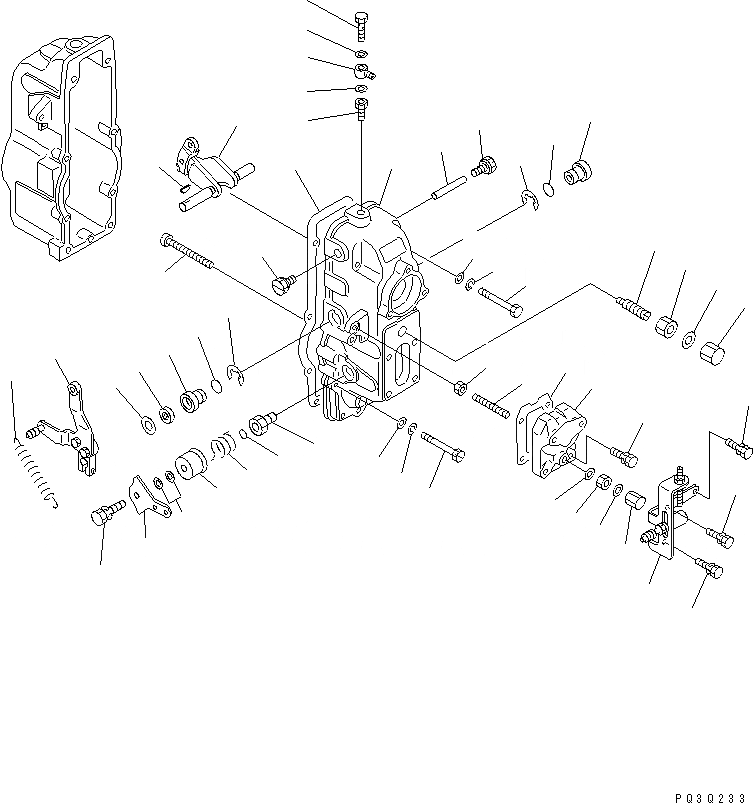 PQ3Q233