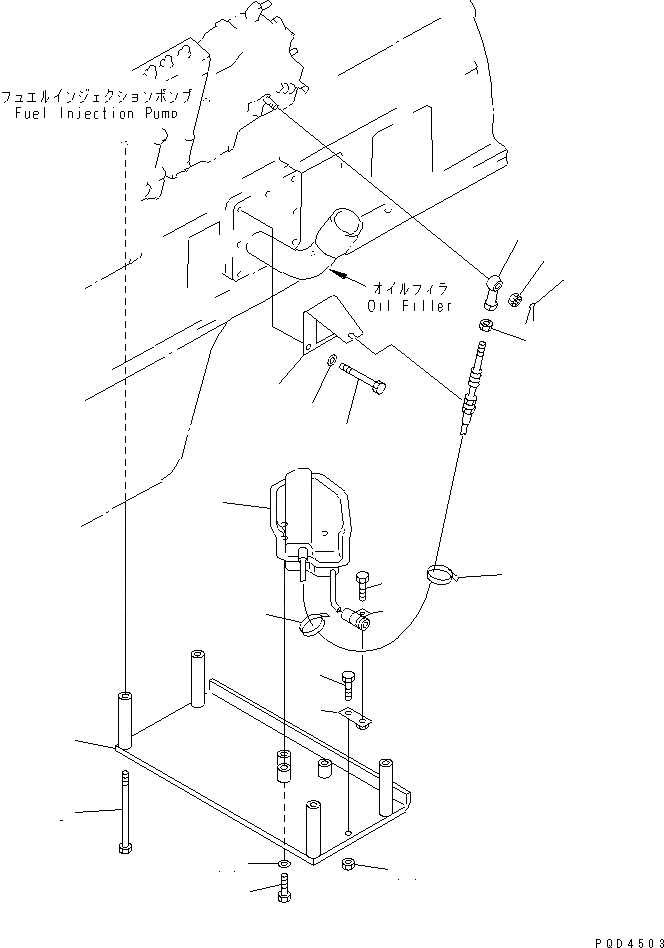 フュエルインジェクションポンプ
Fuel Injection Pump

オイルフィラ
Oil Filler

PQD4503