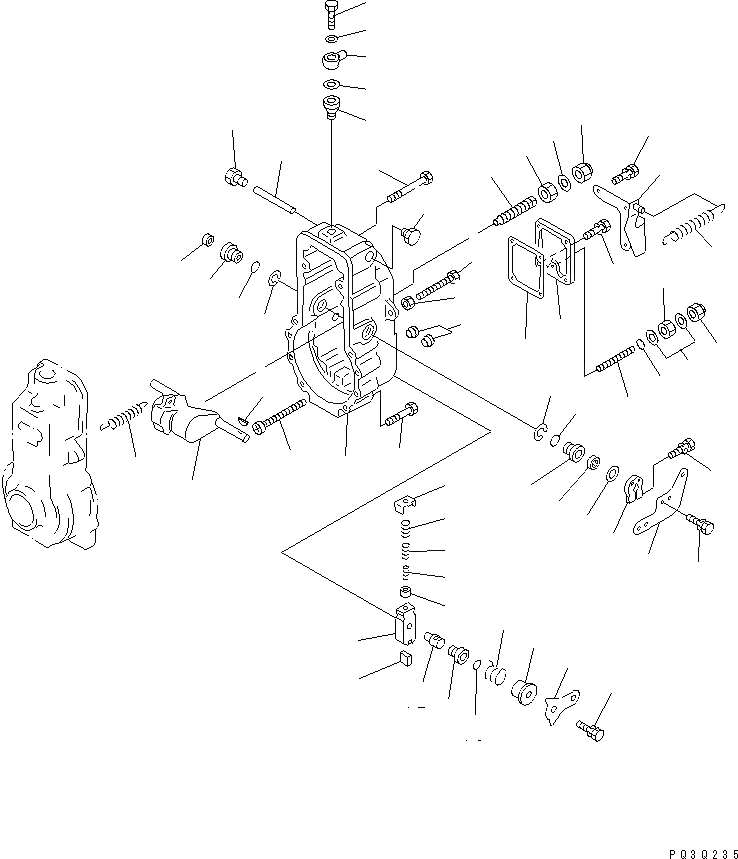 PQ3Q235